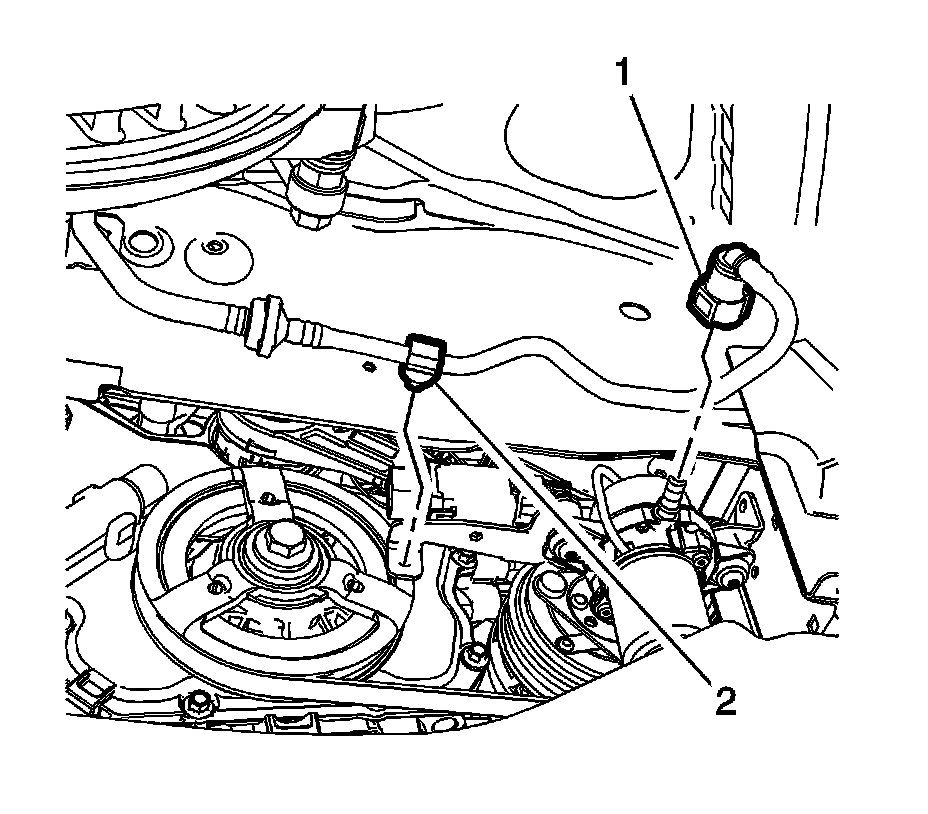 1

2