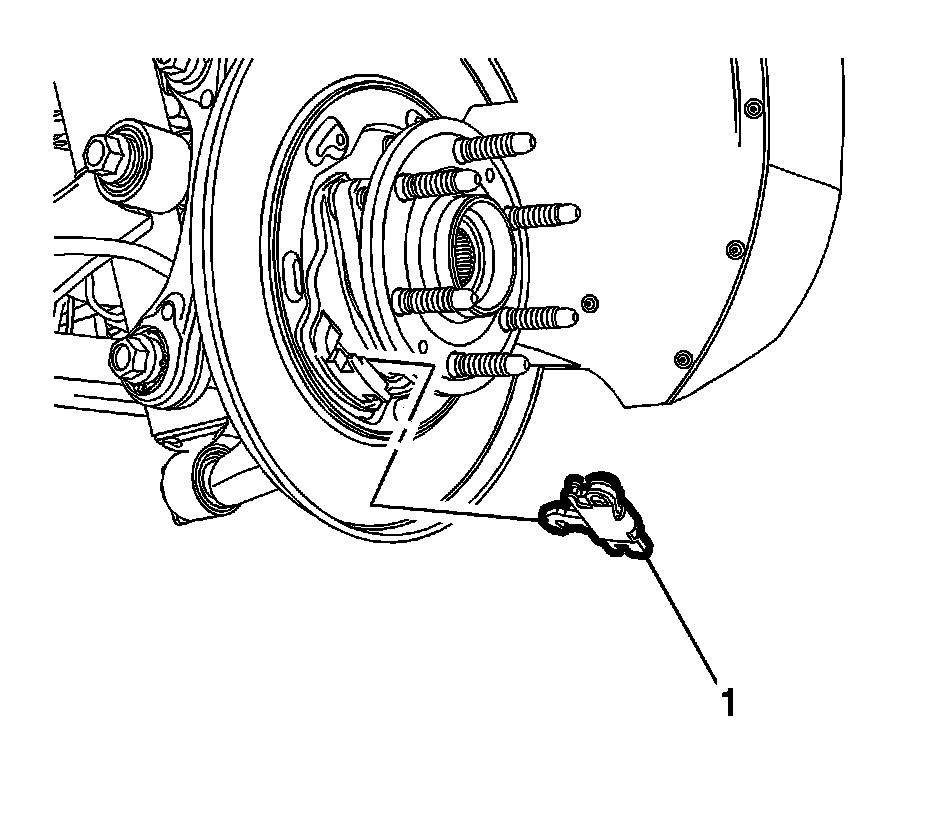 1