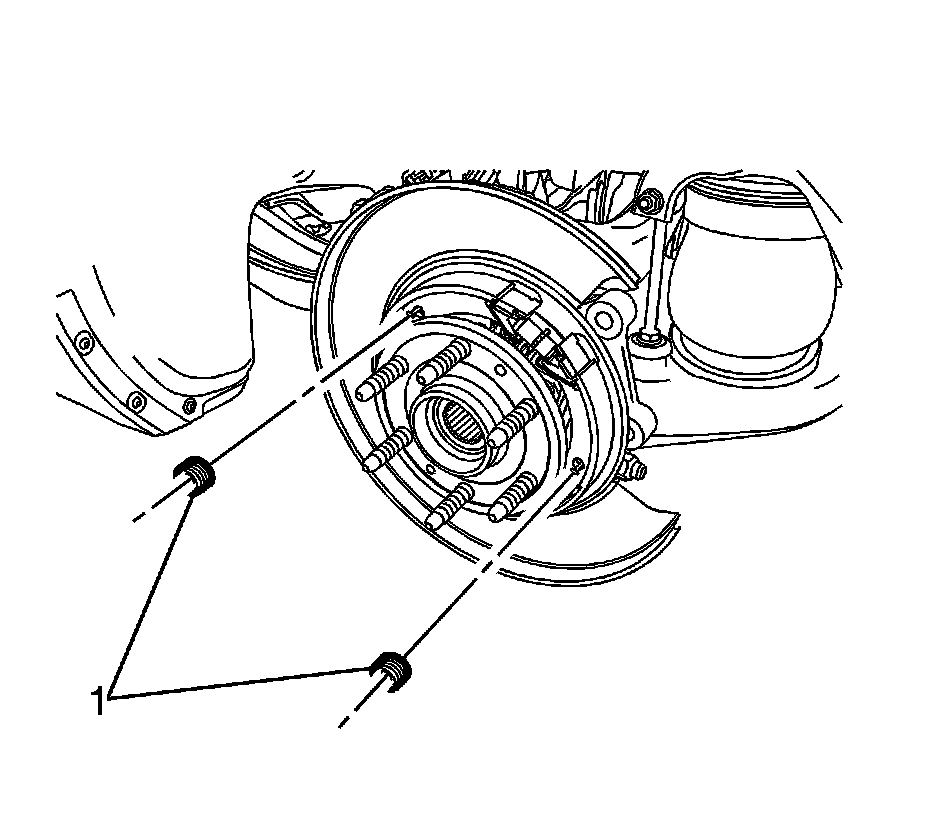 1