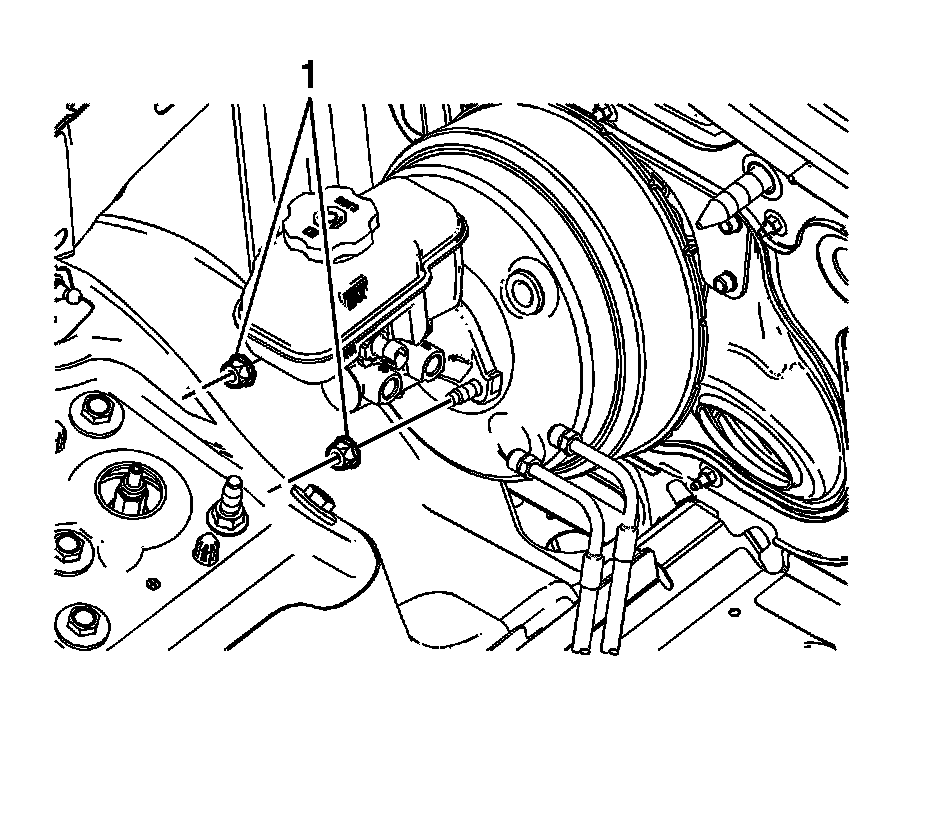 1