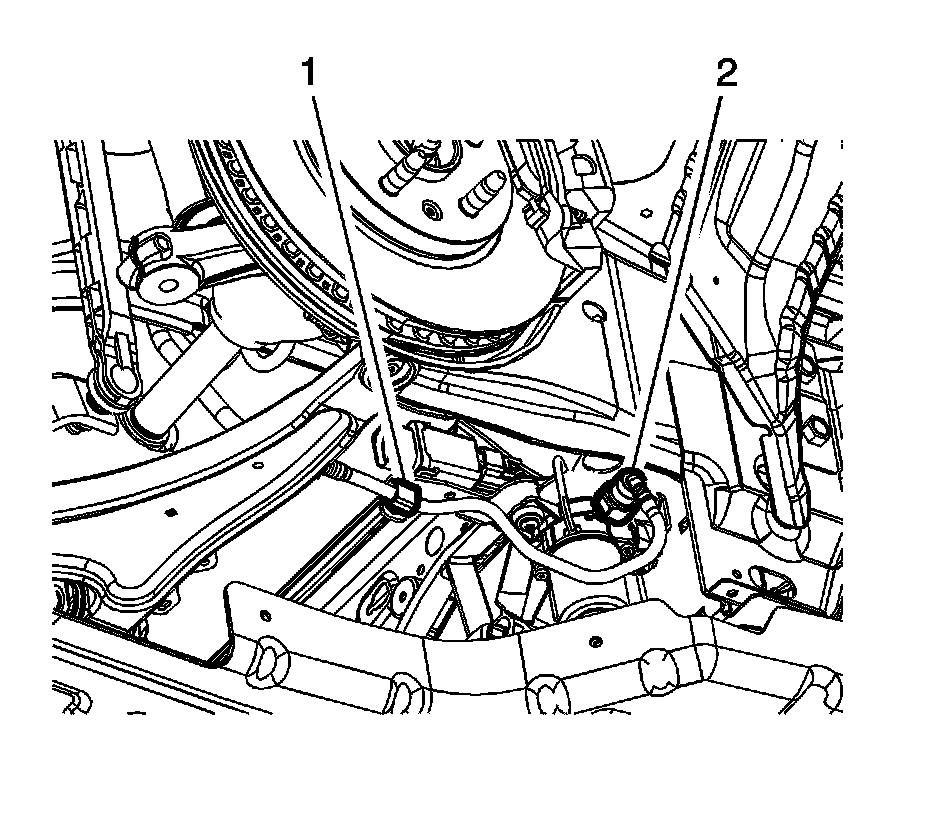 1
2