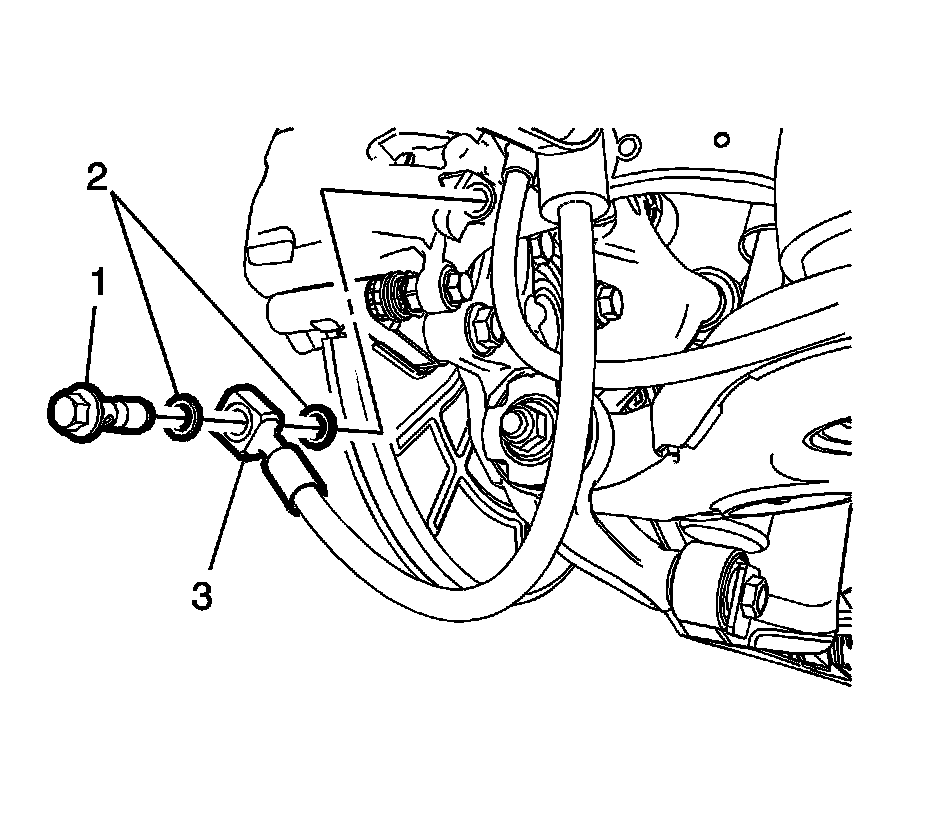 2
1
3