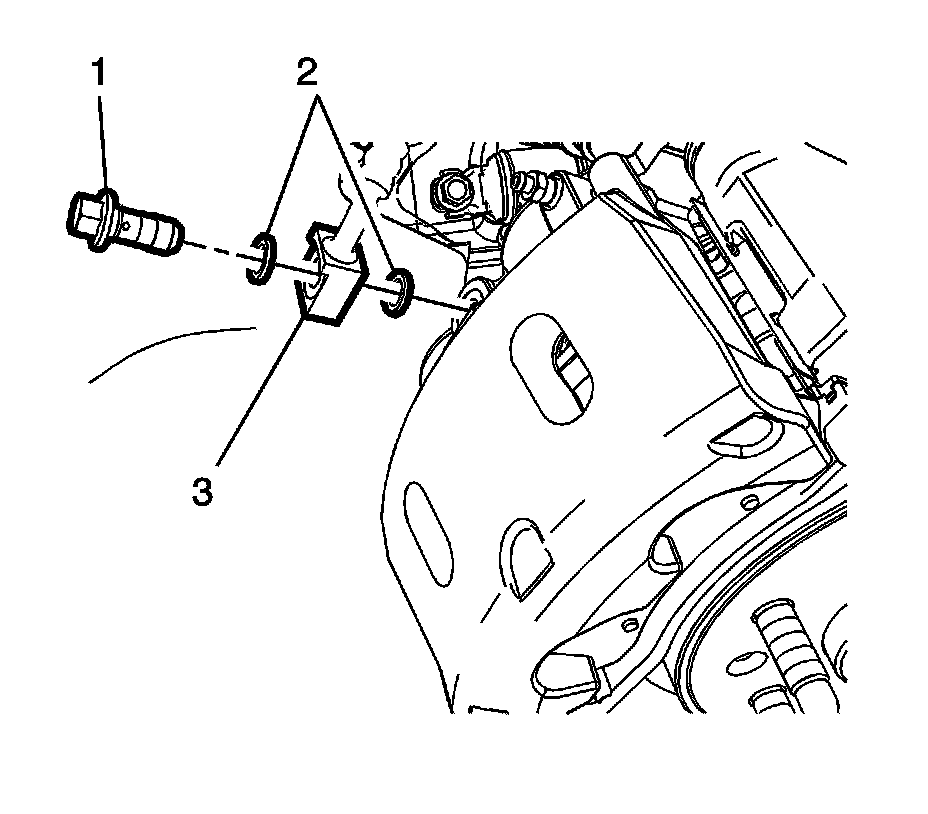 1
2
3