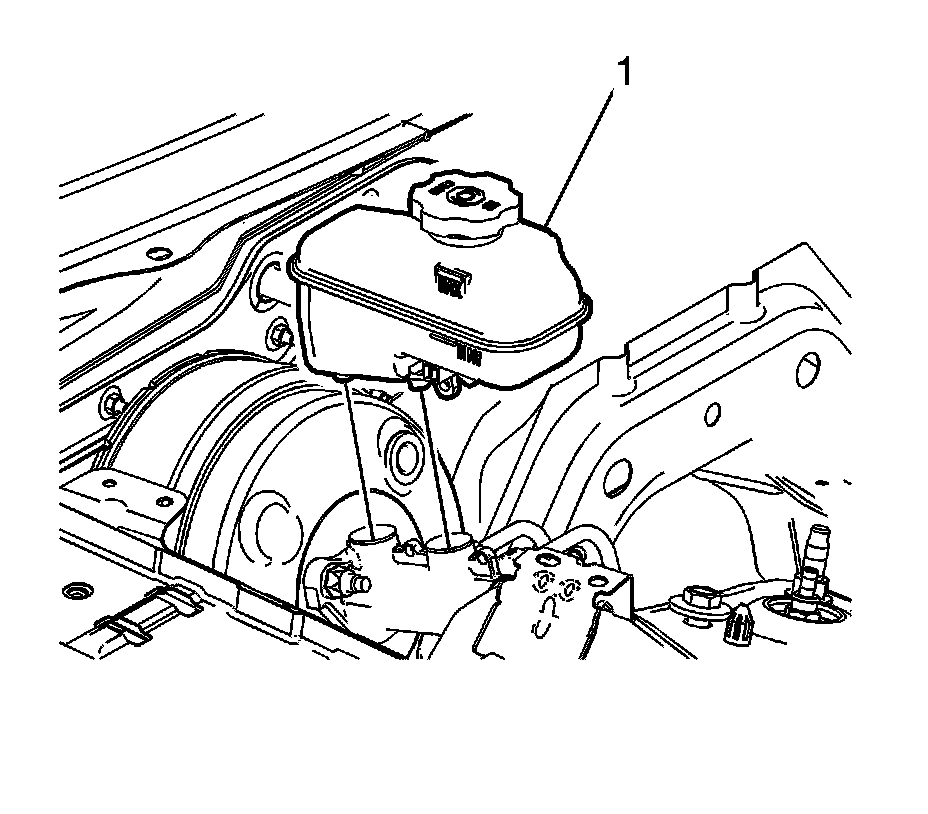 1