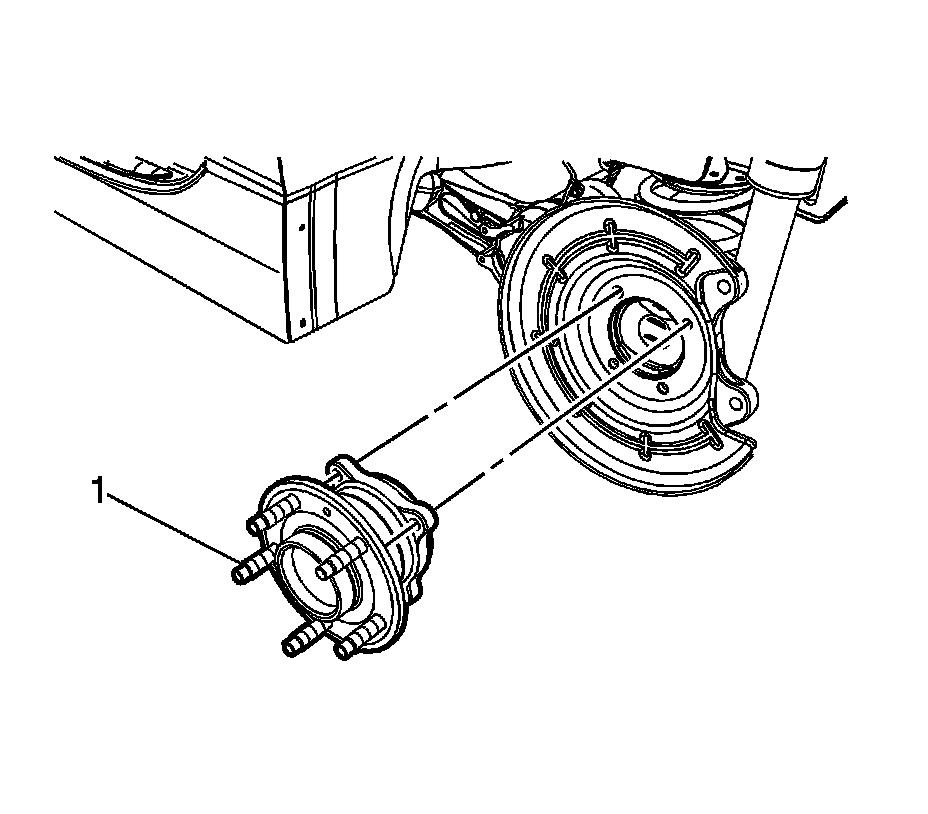 1