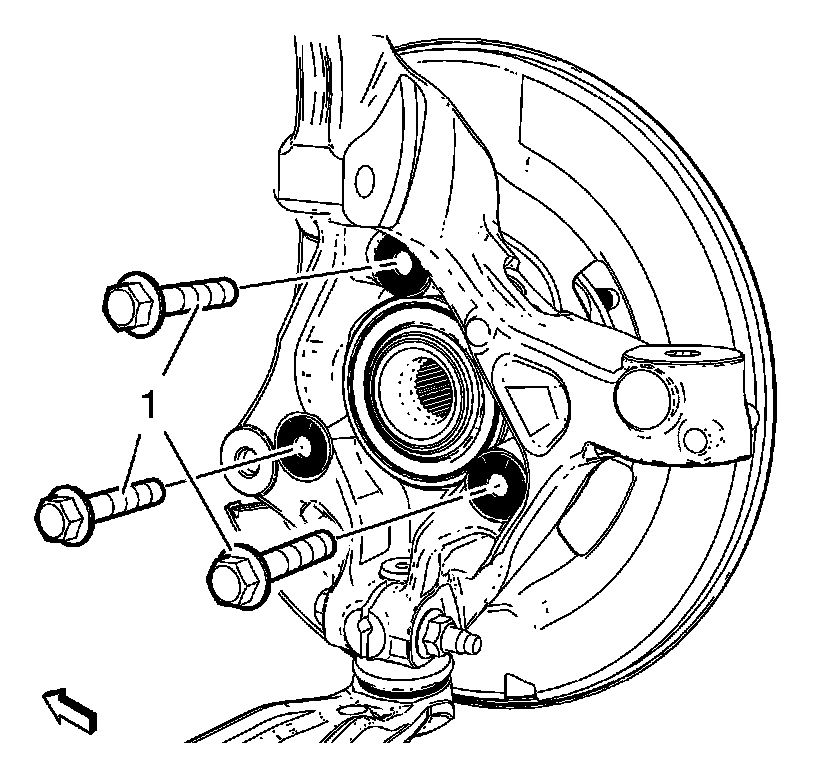 1