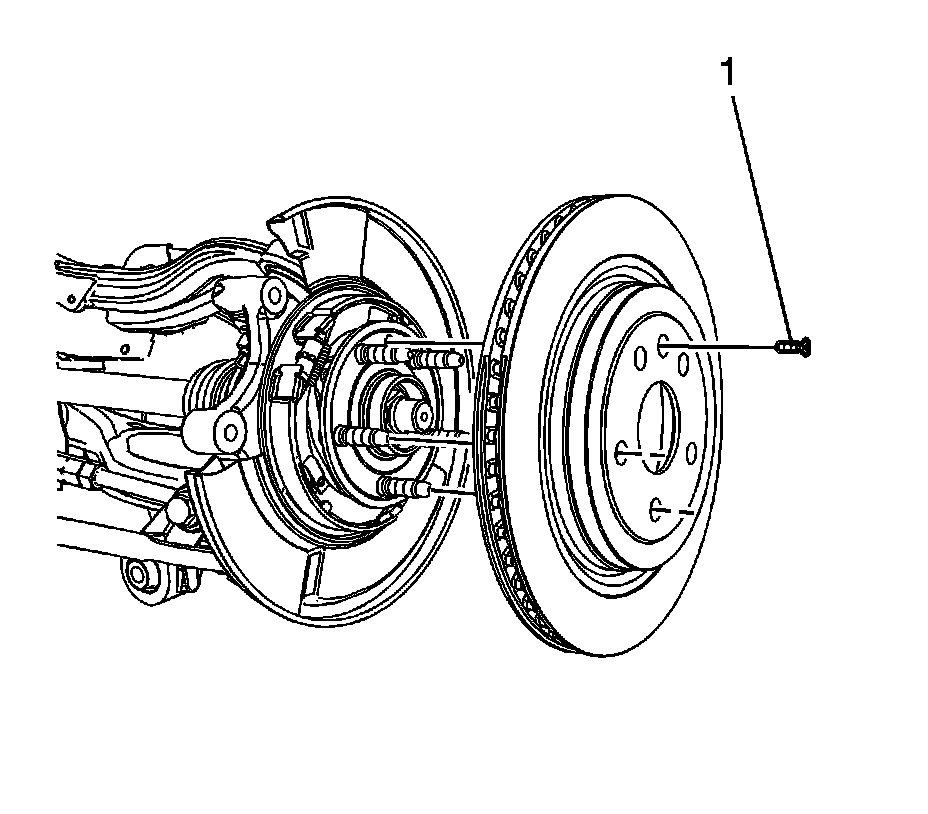 1