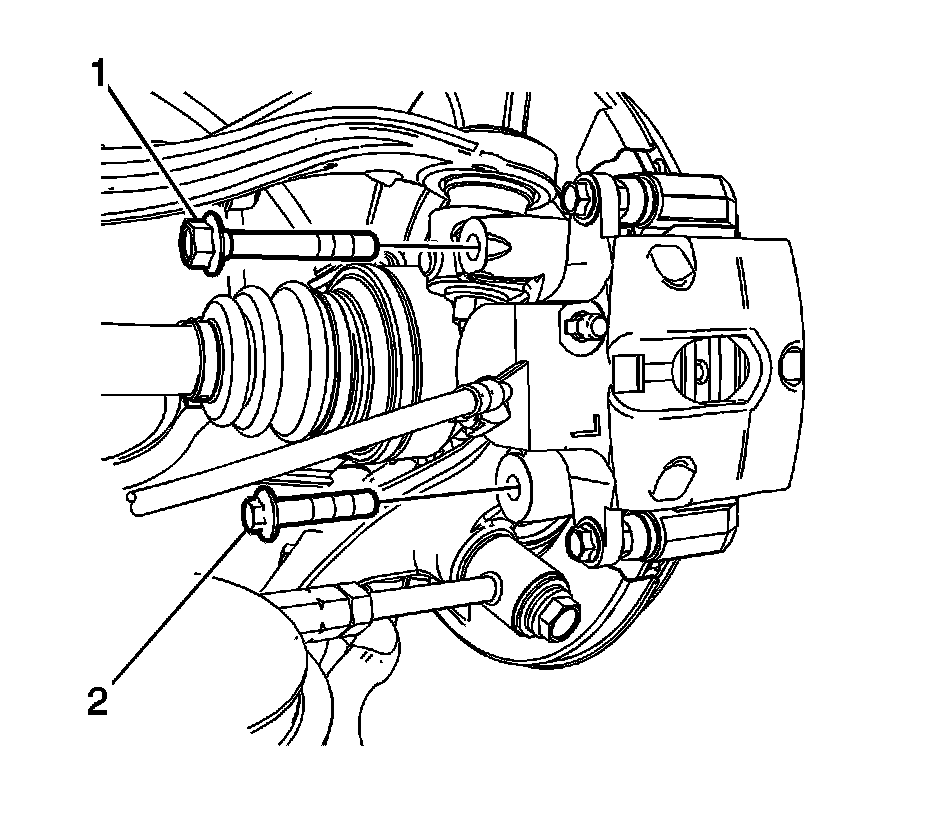 1

2