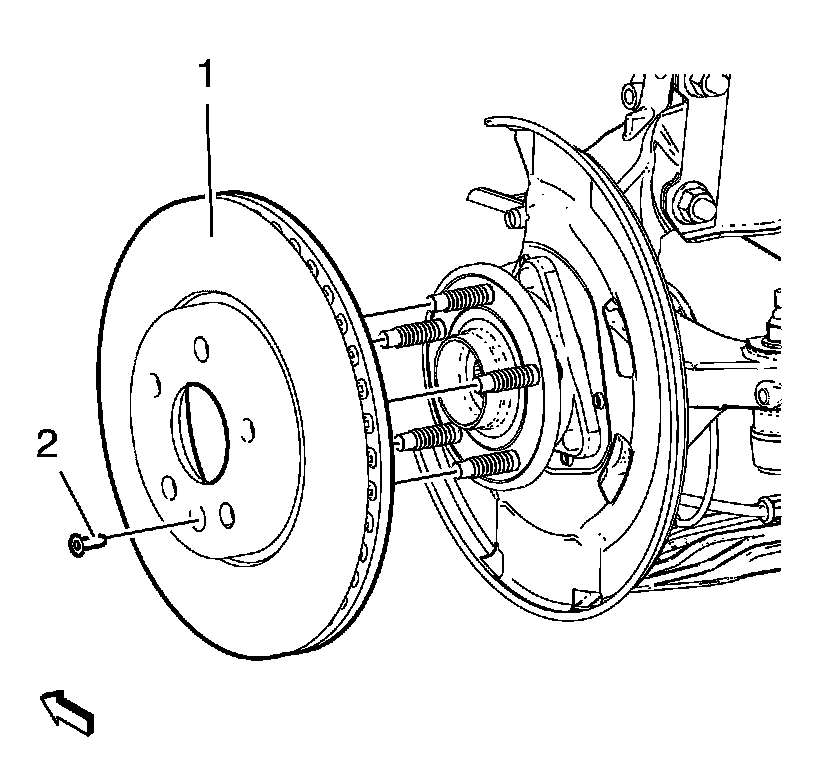 1

2