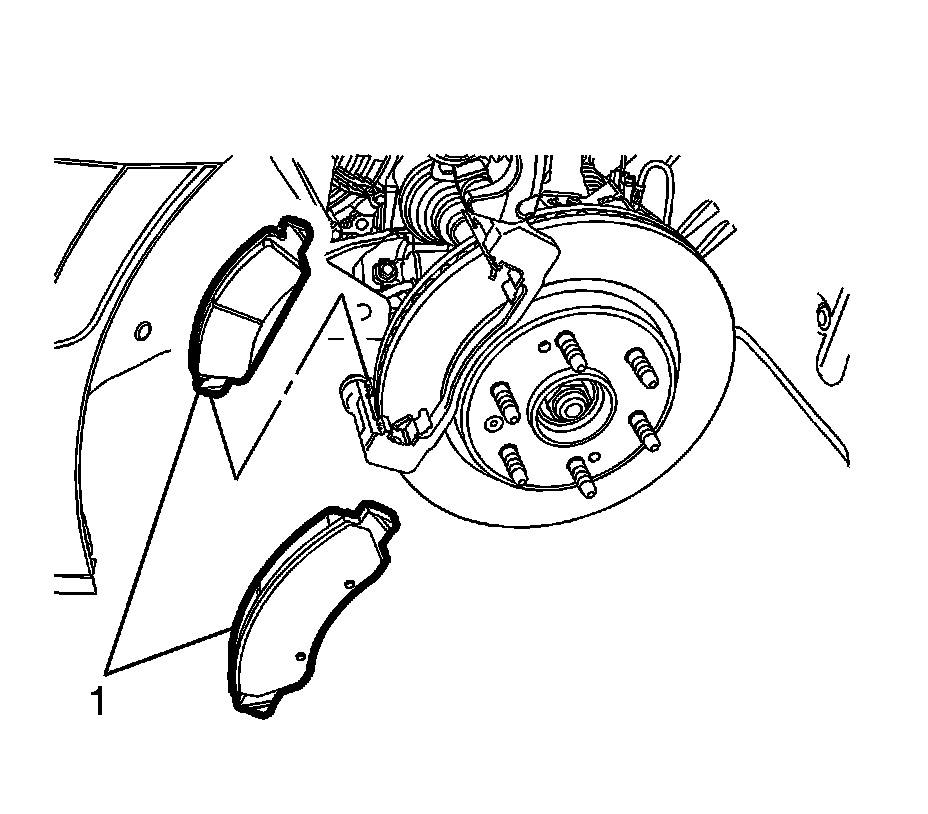 1