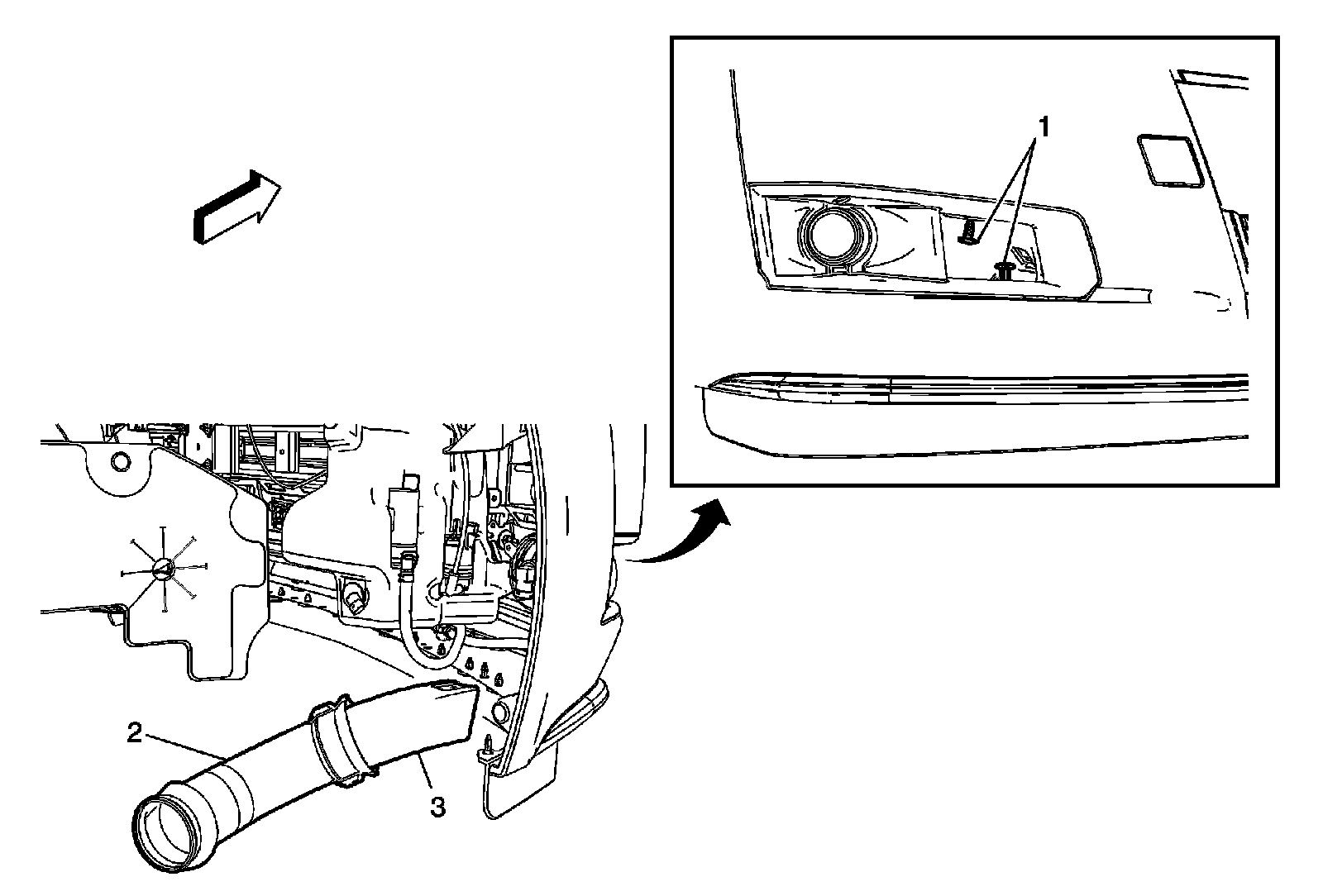 1
2
3