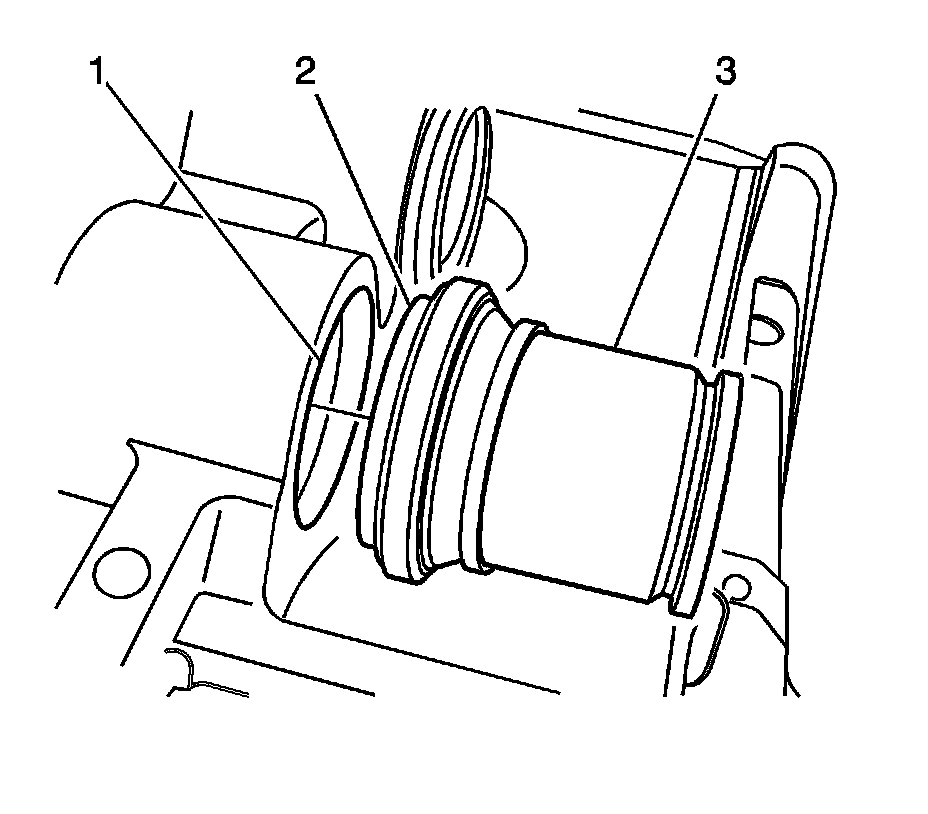 1
2
3