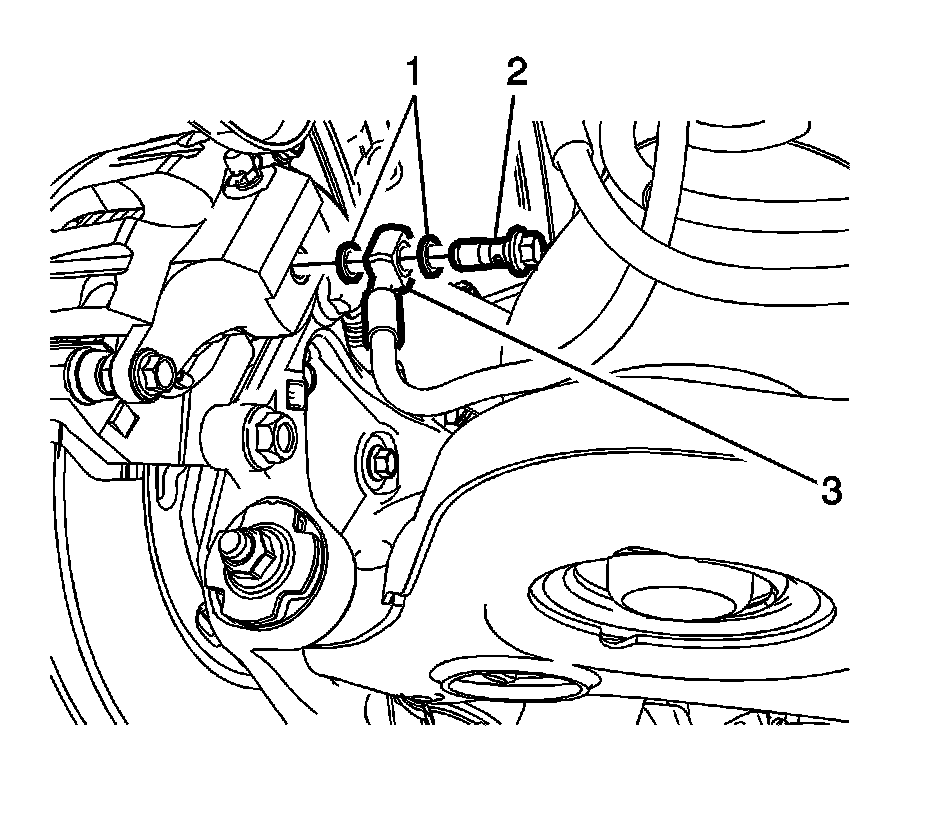 1
2
3