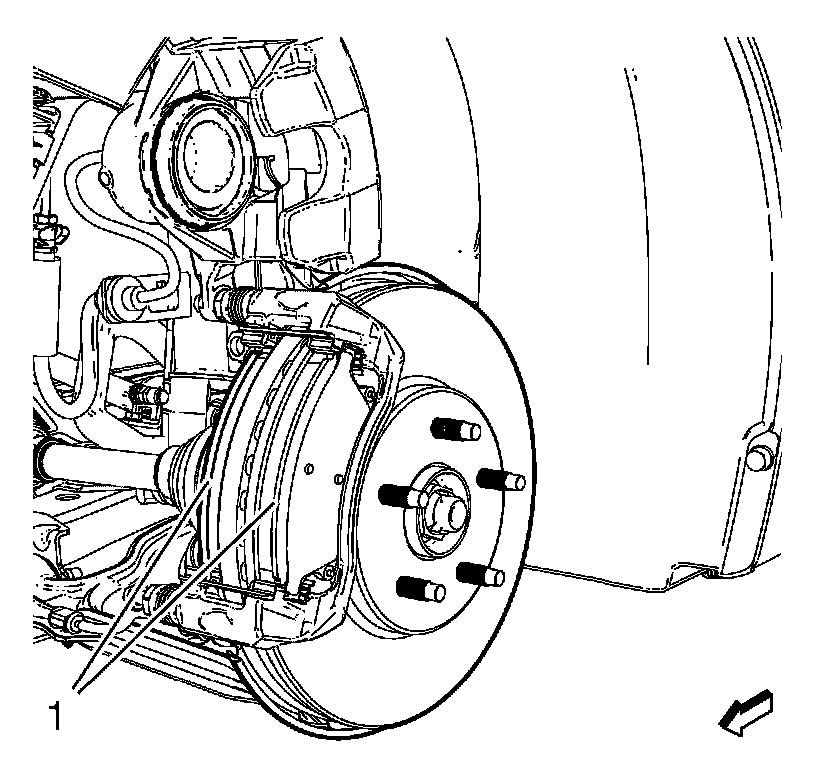 1