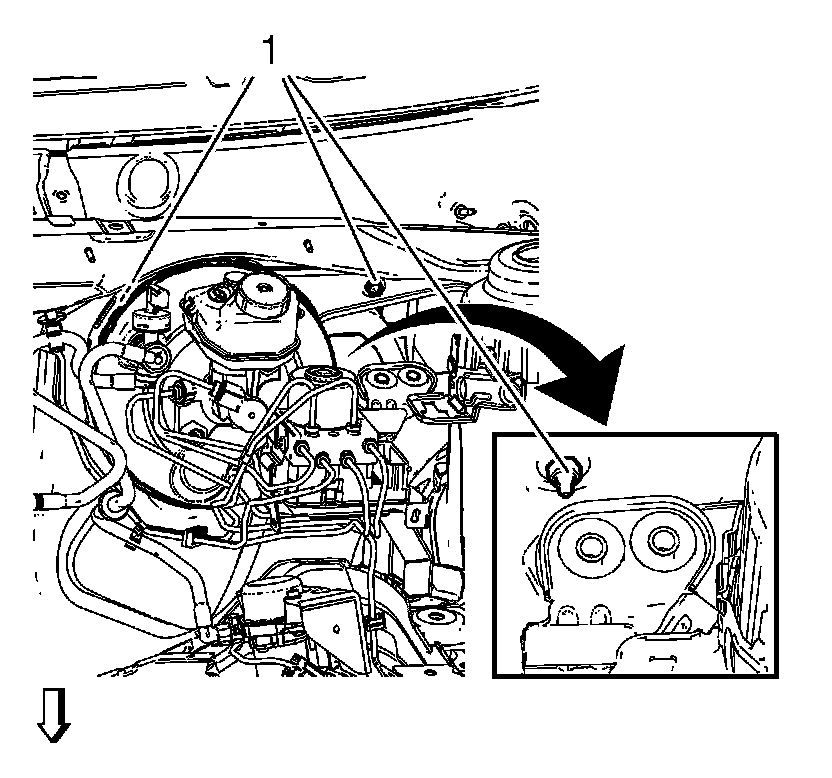 1