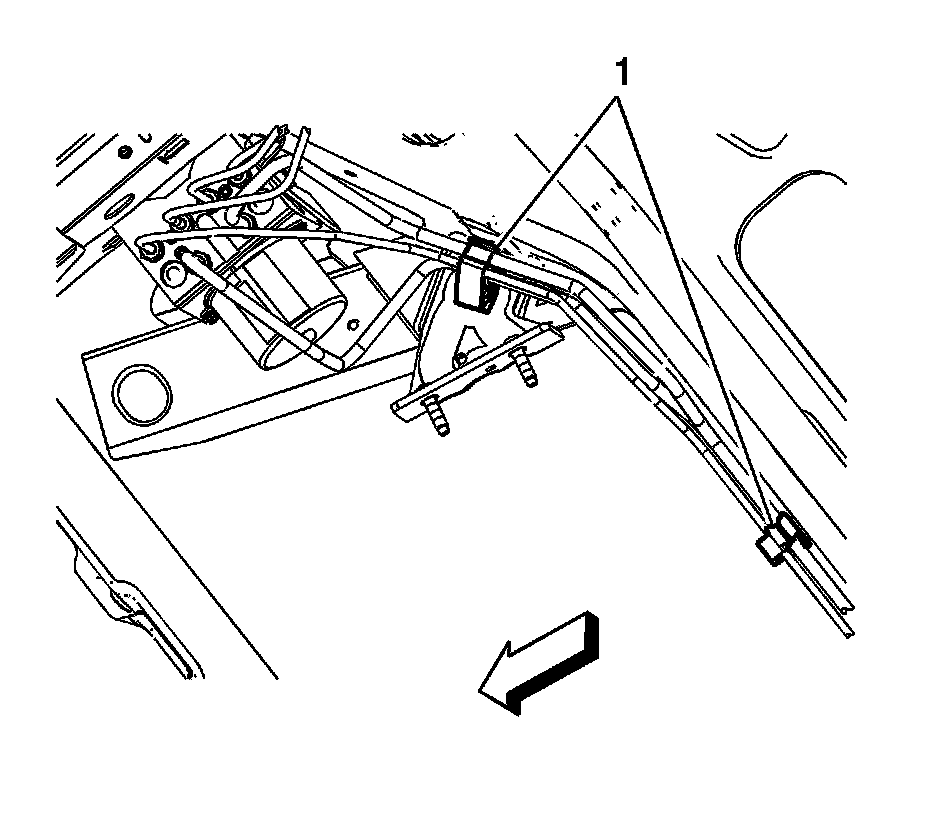 1