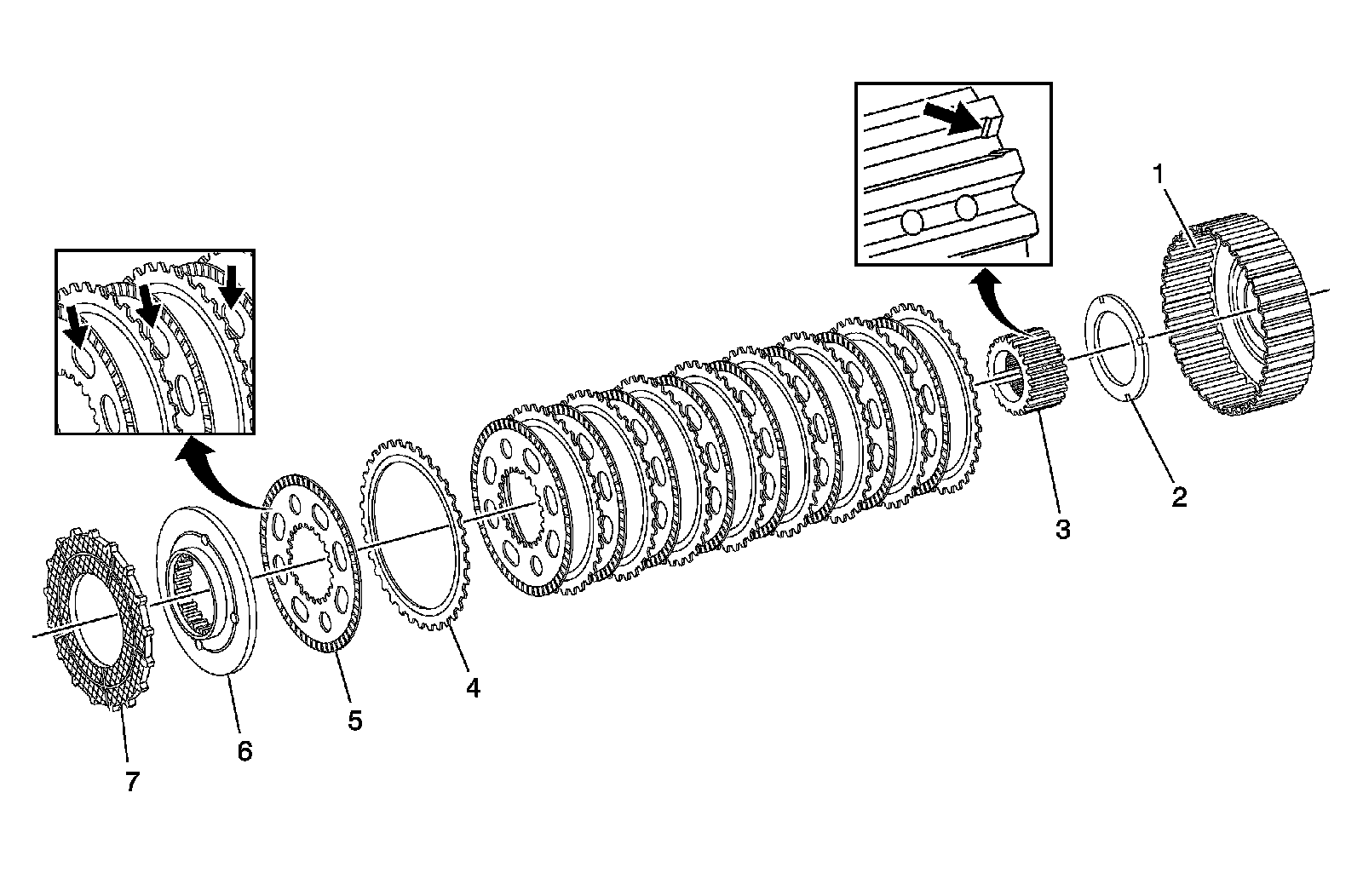 1
2
3
4
5
6
7