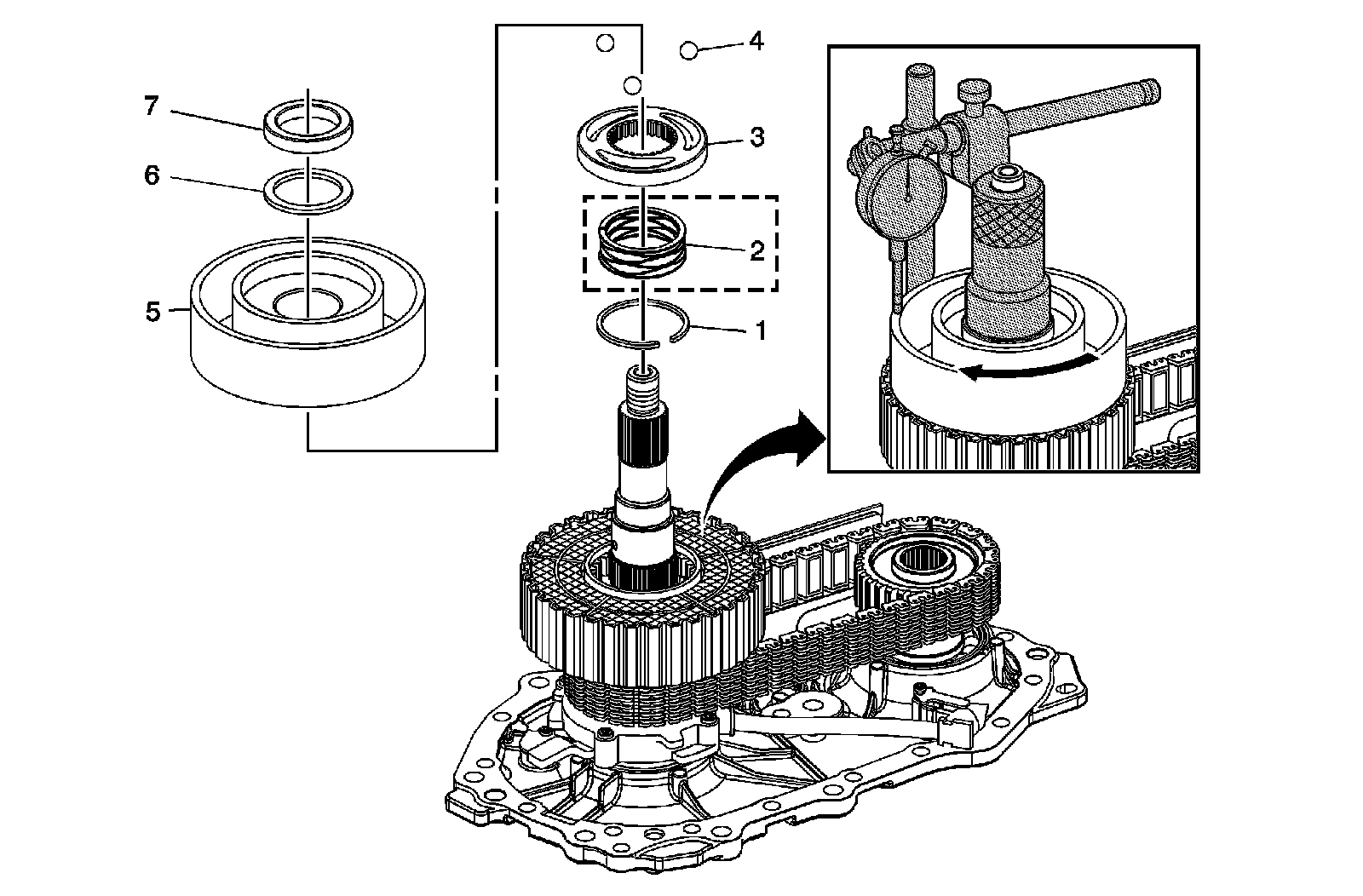 7
6
5
4
3
2
1