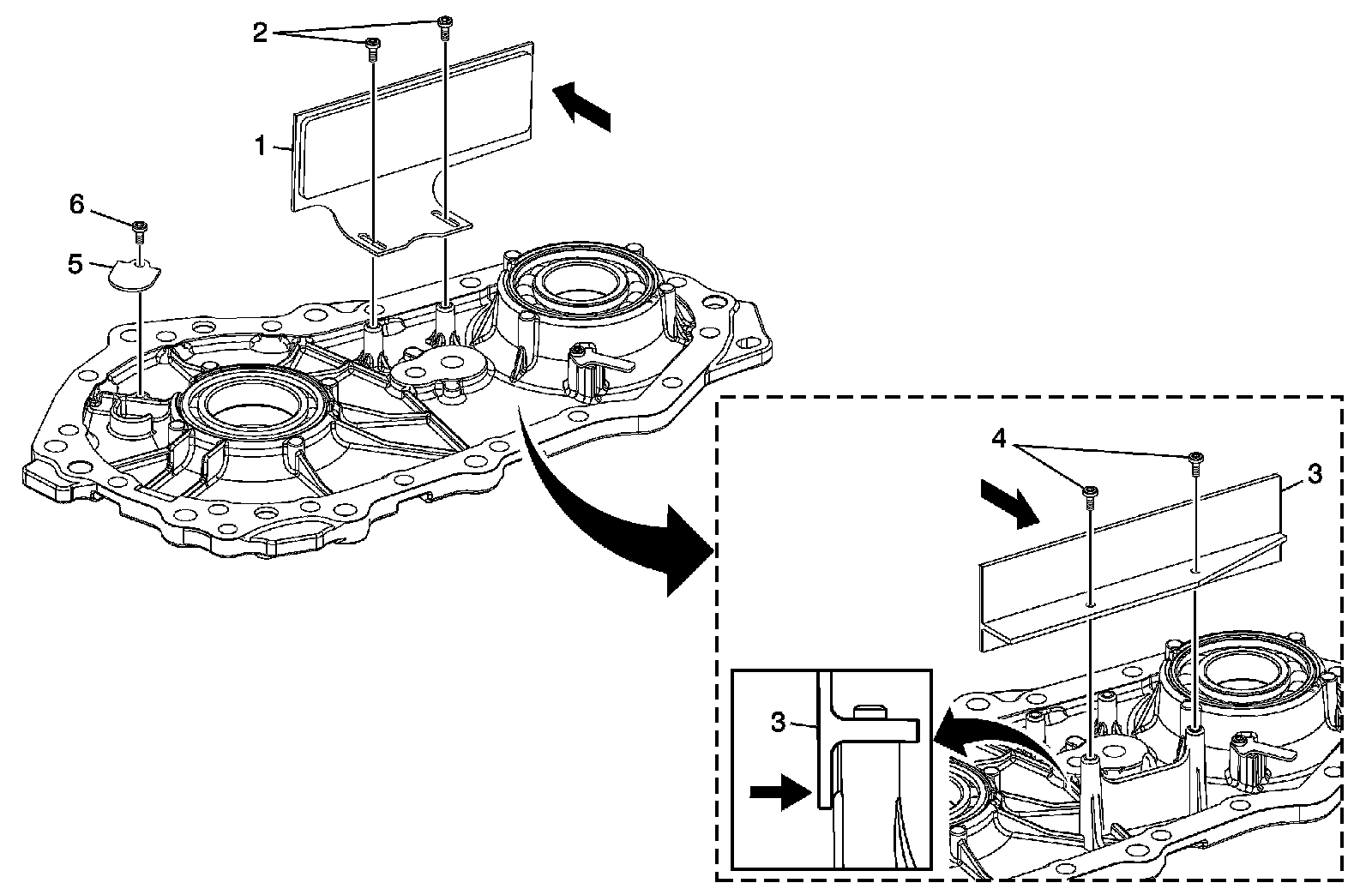 2
1
6
5
4
3
3