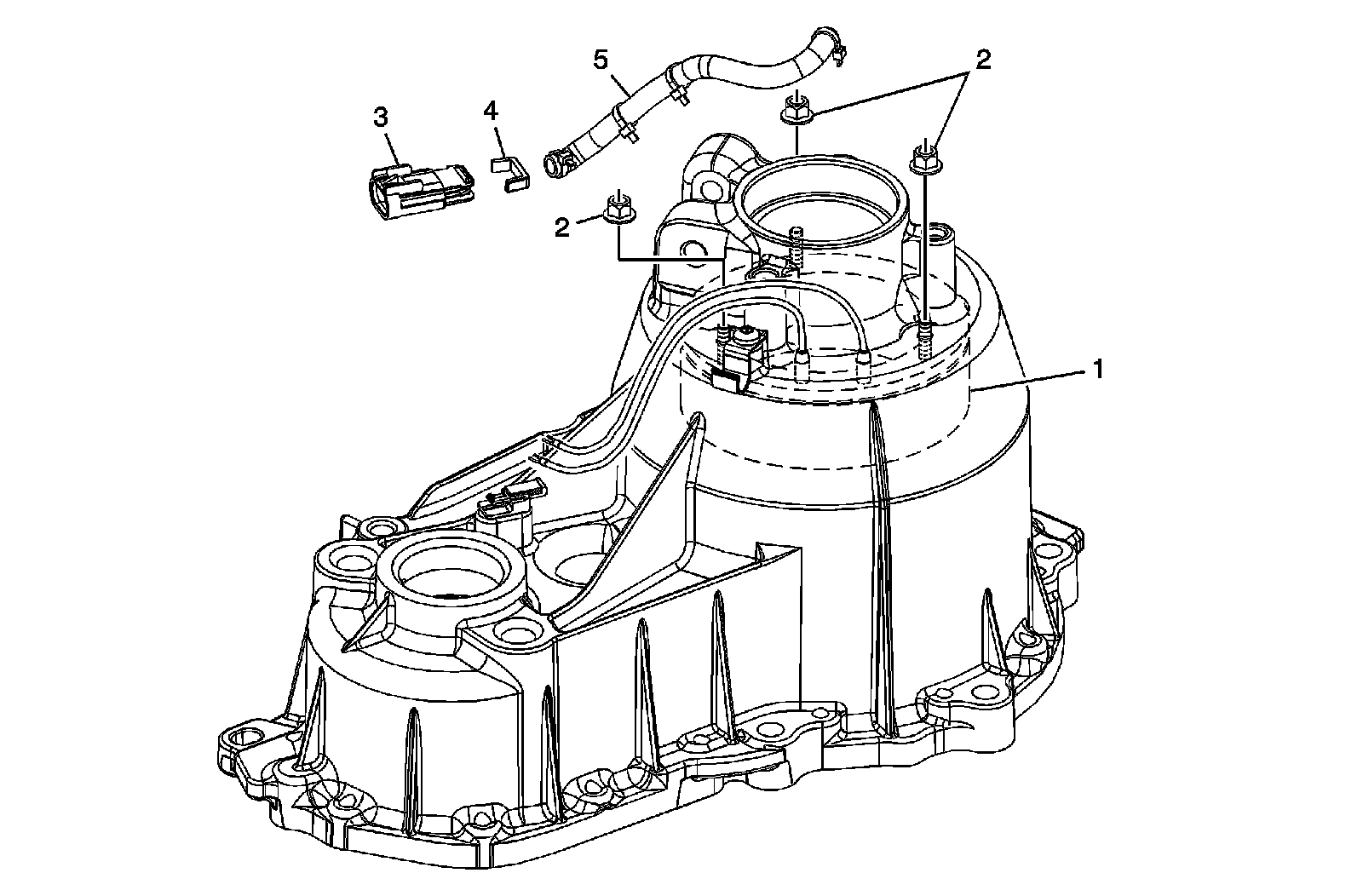 5
2
3
4
2
1