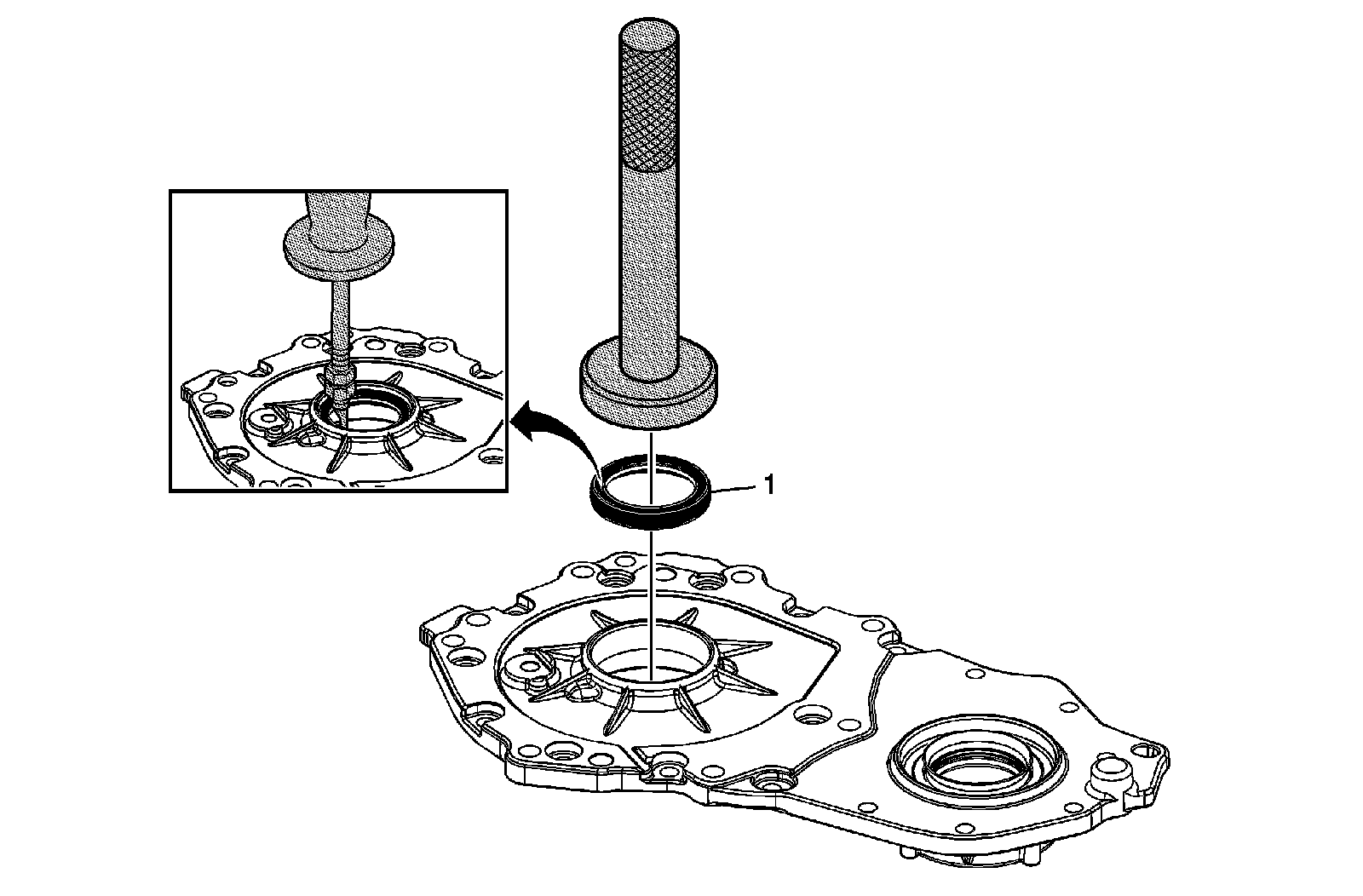 1