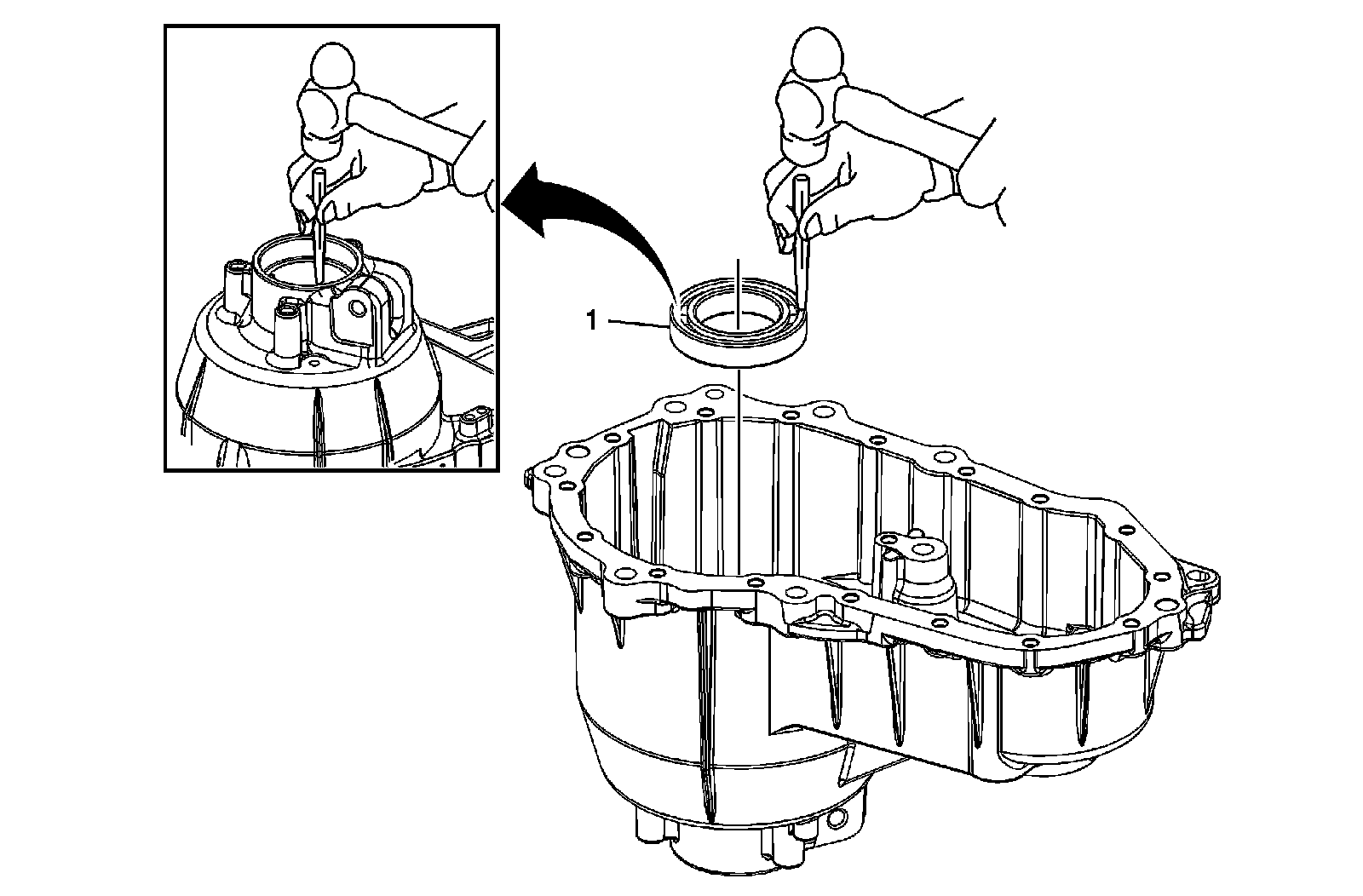 1