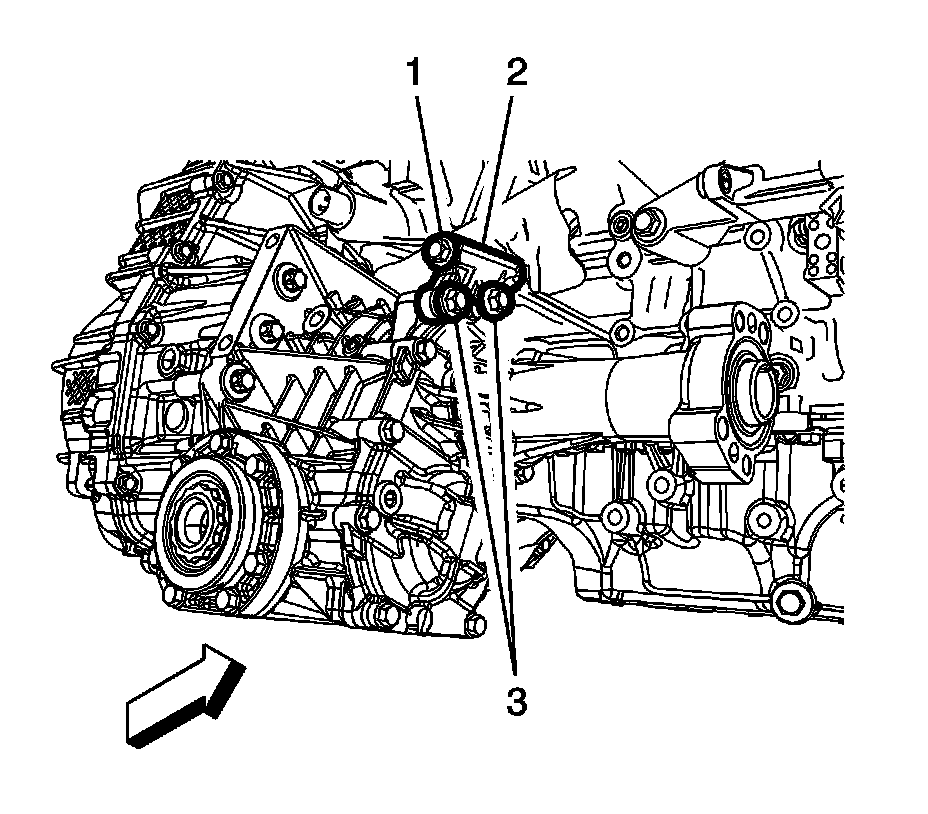 1
2
3