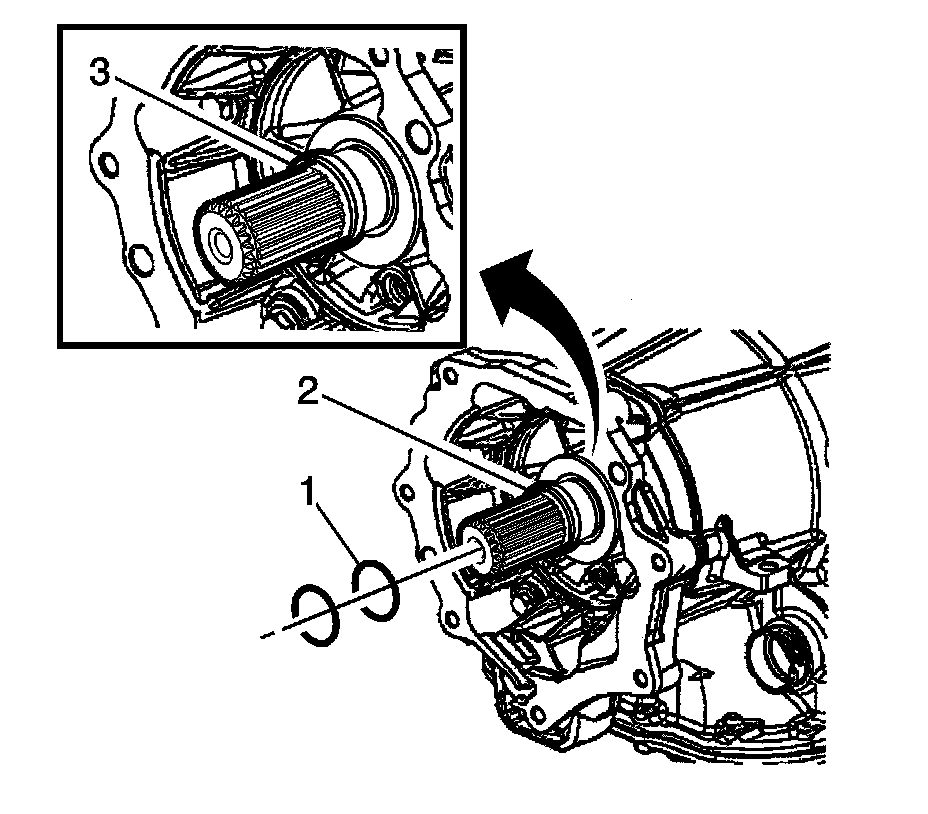 3
2
1