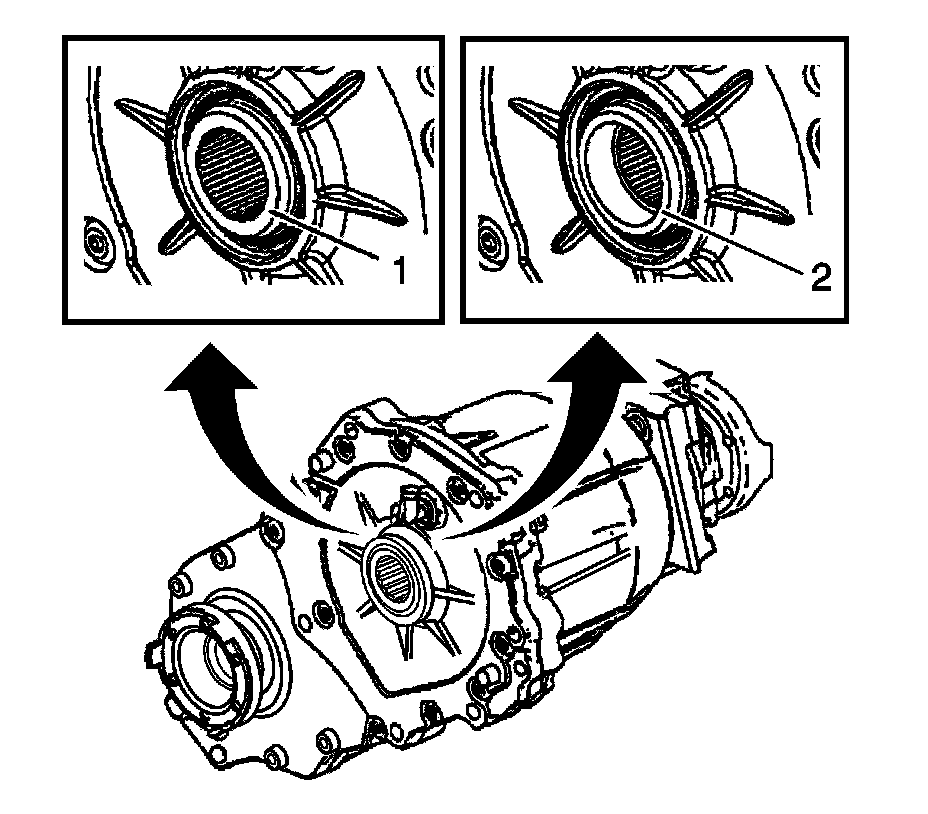 1

2