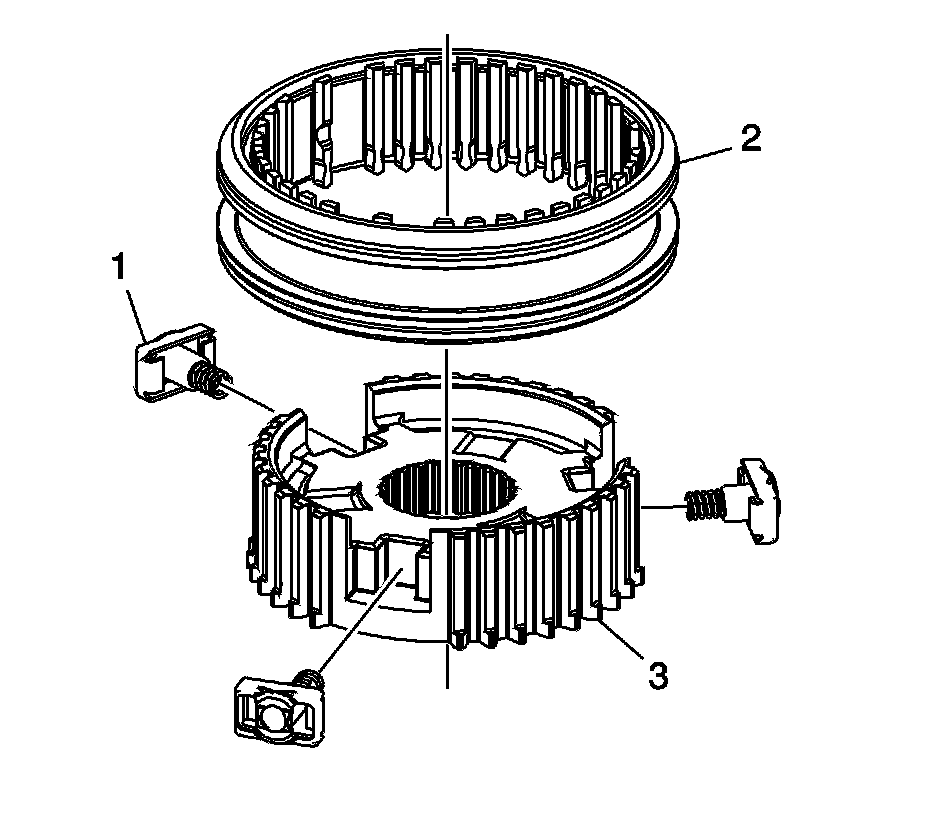 2
1
3