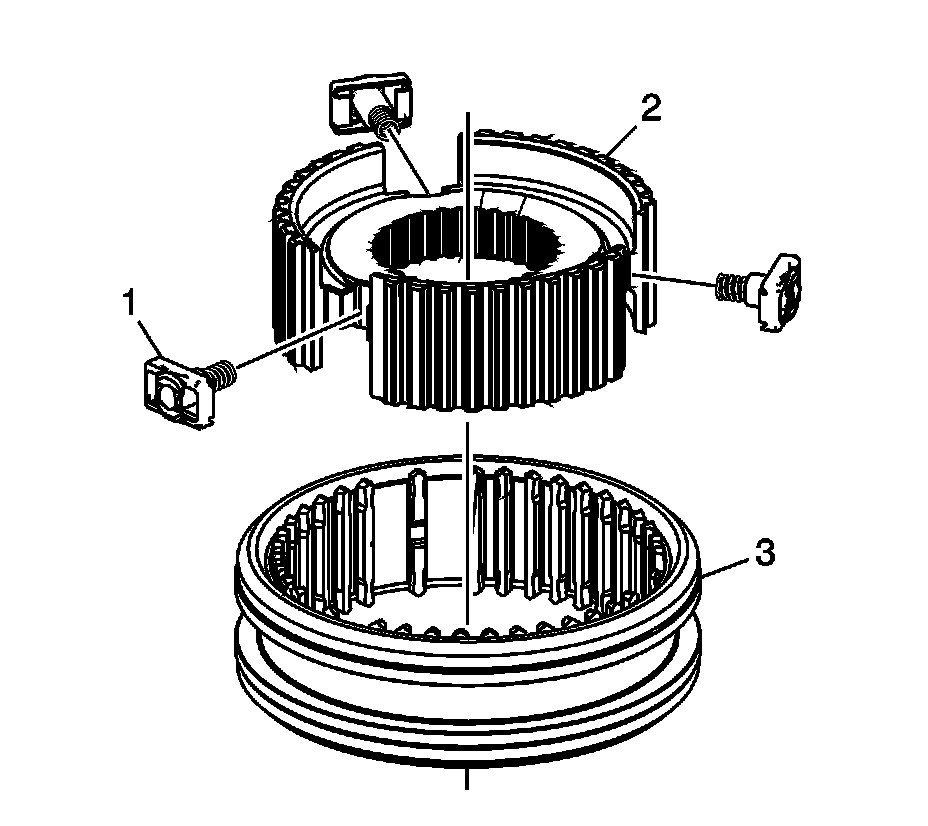 2
1
3