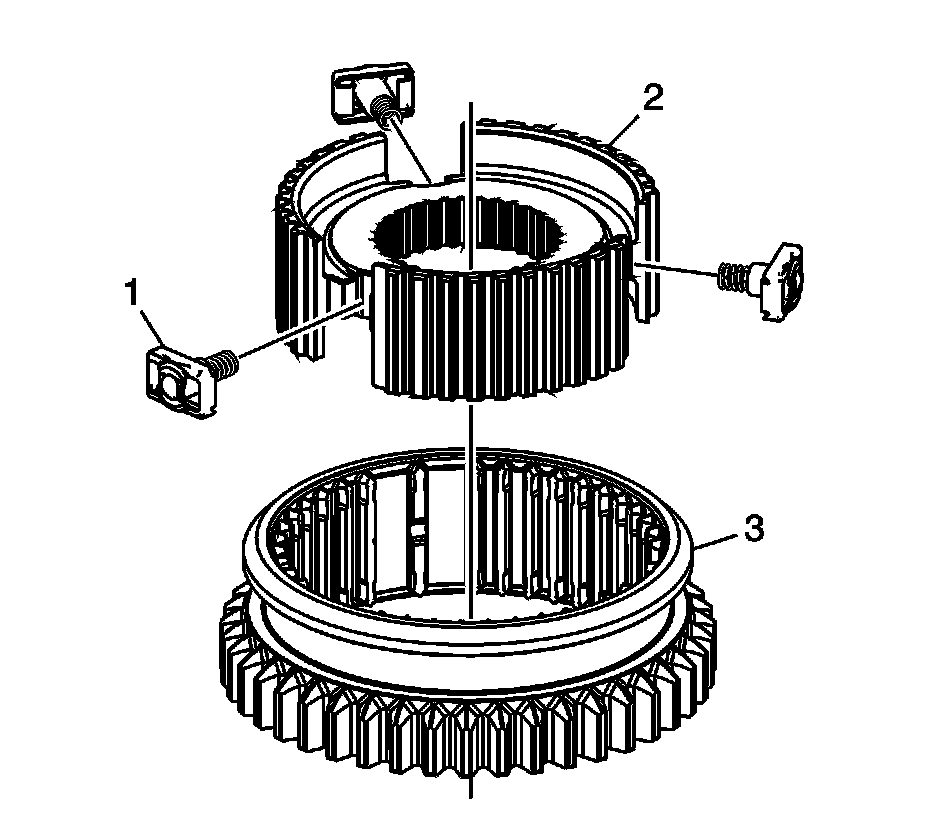 2
1
3