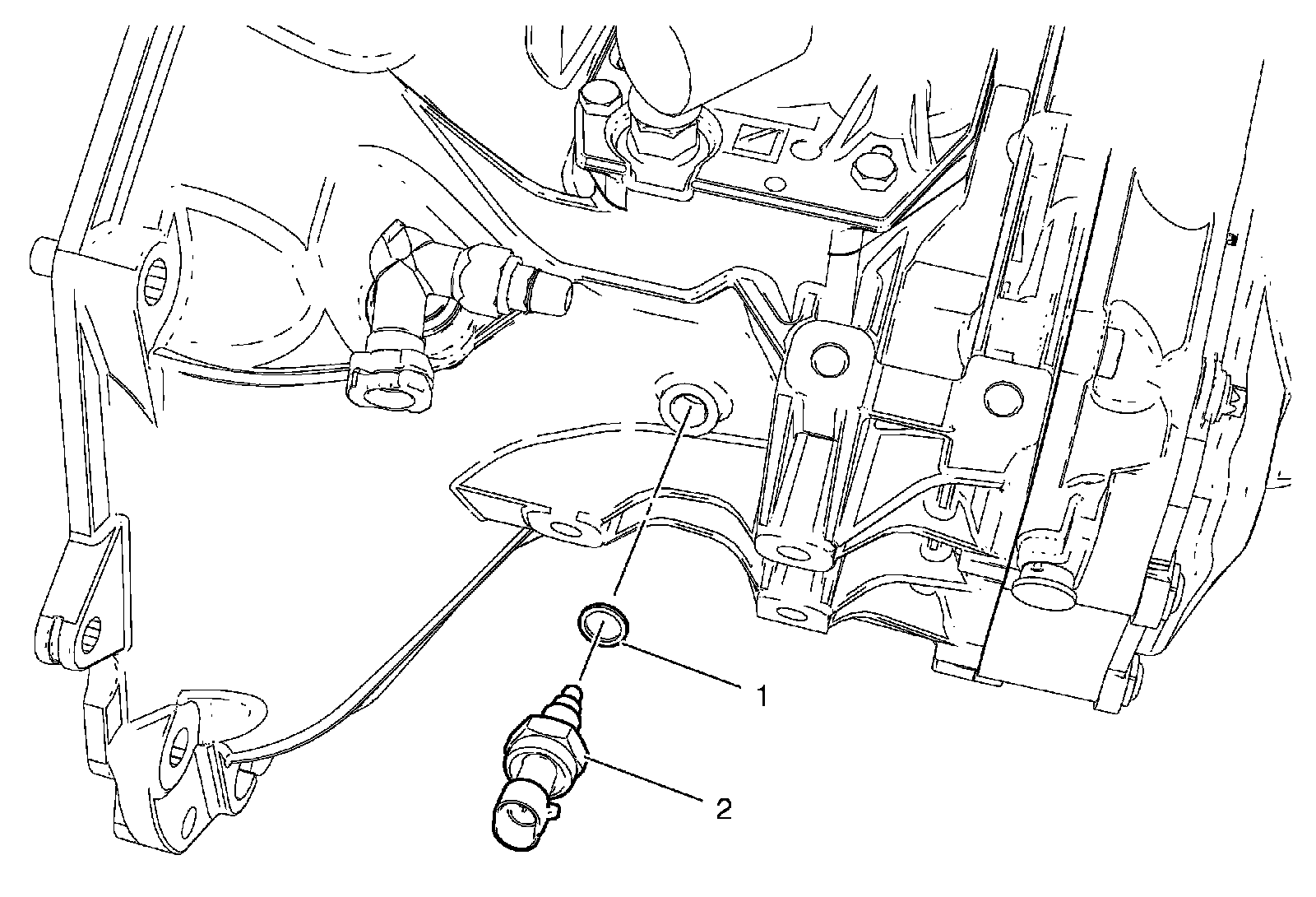 1
2