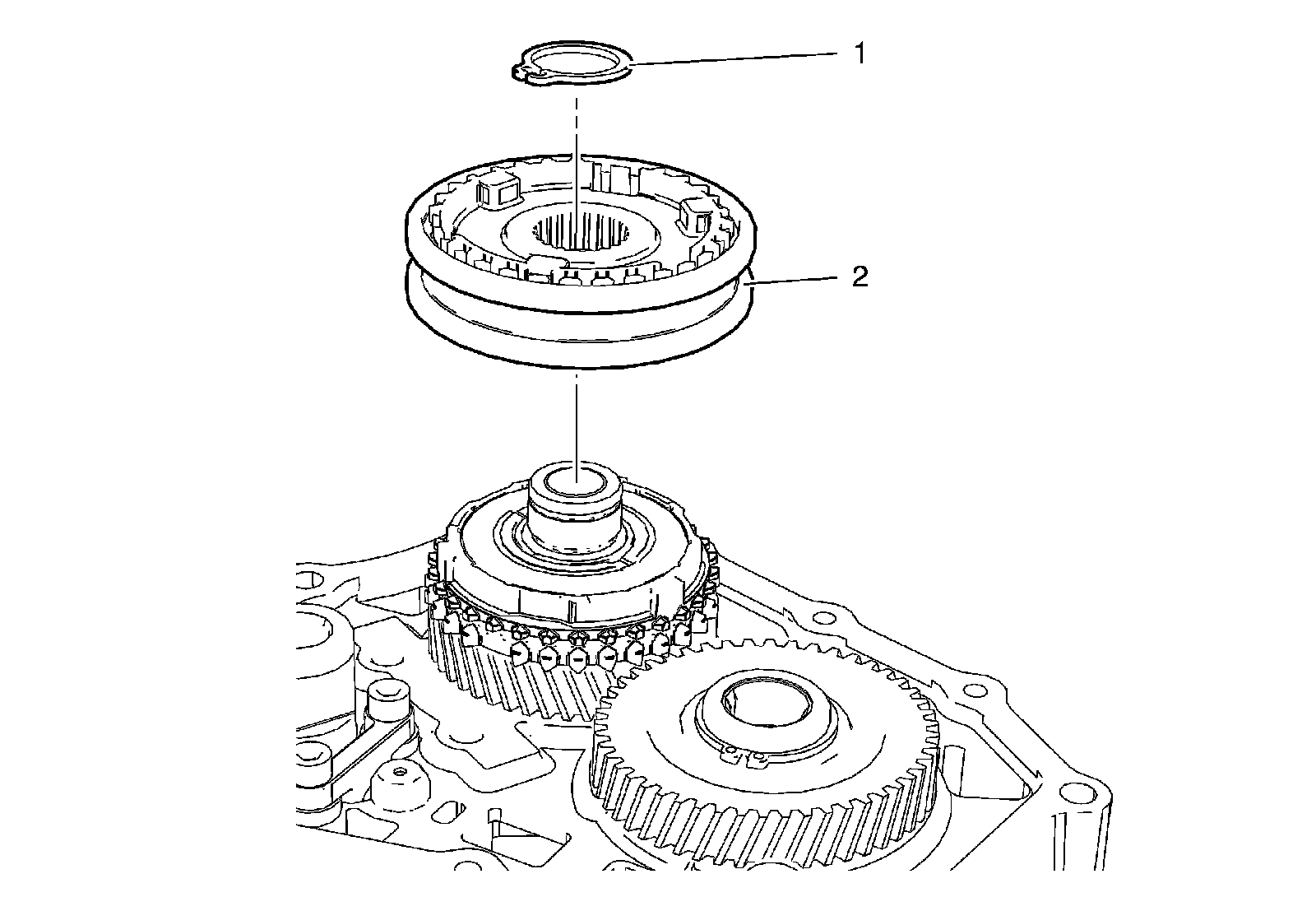 1
2