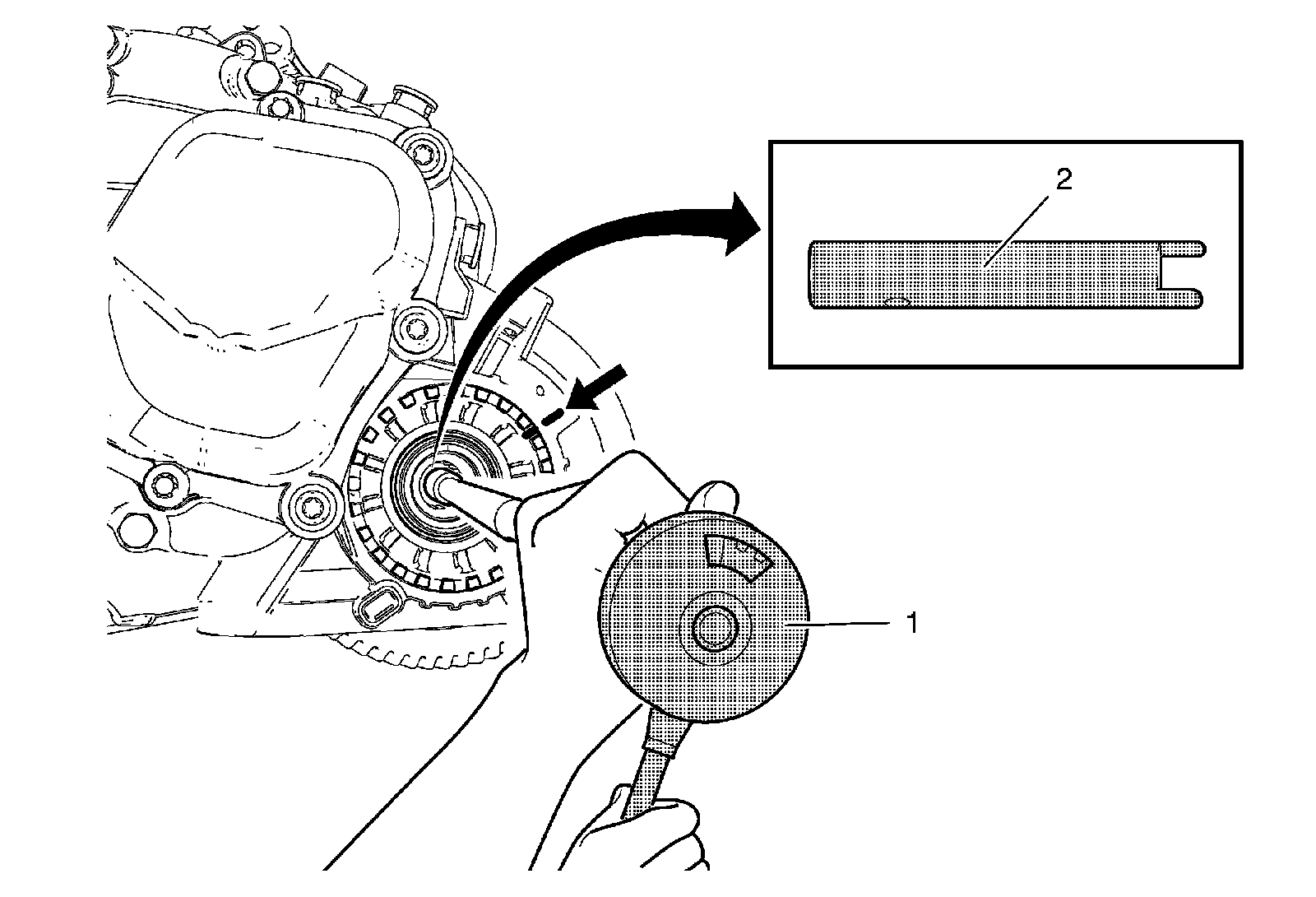 2

1