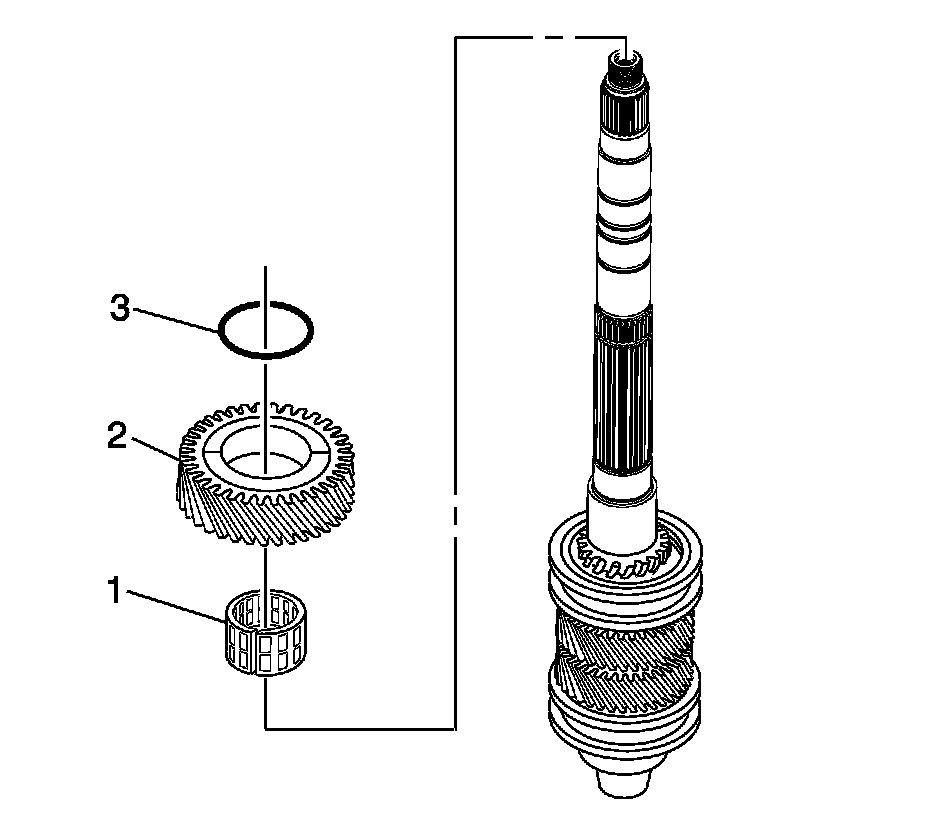 3
2
1