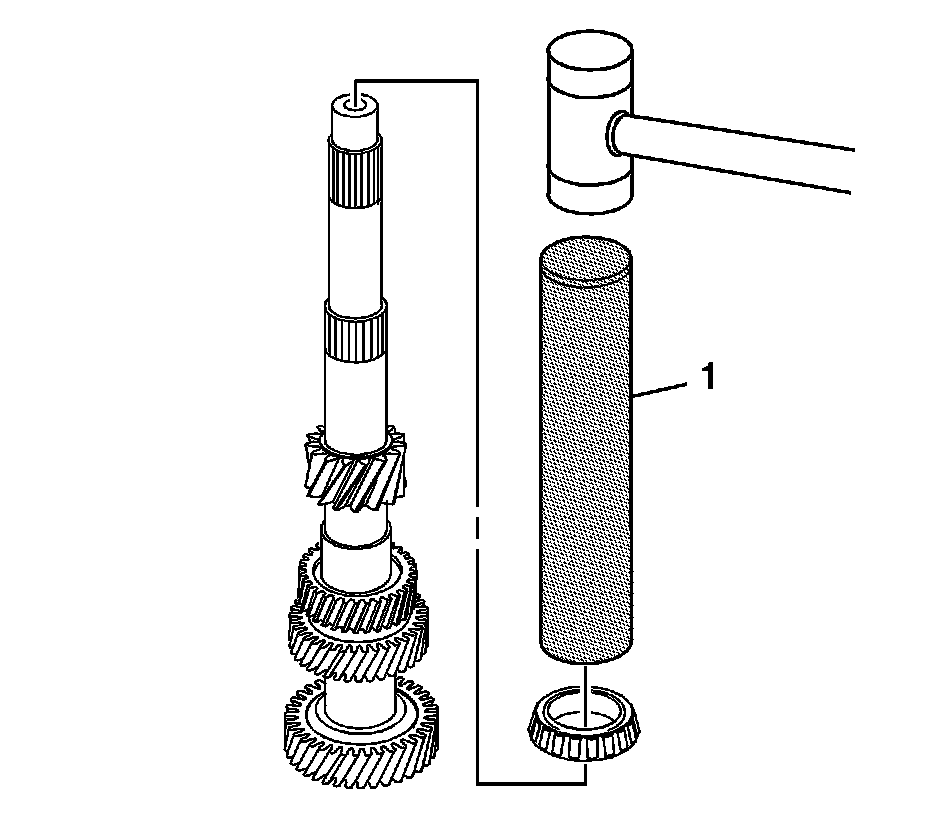 1