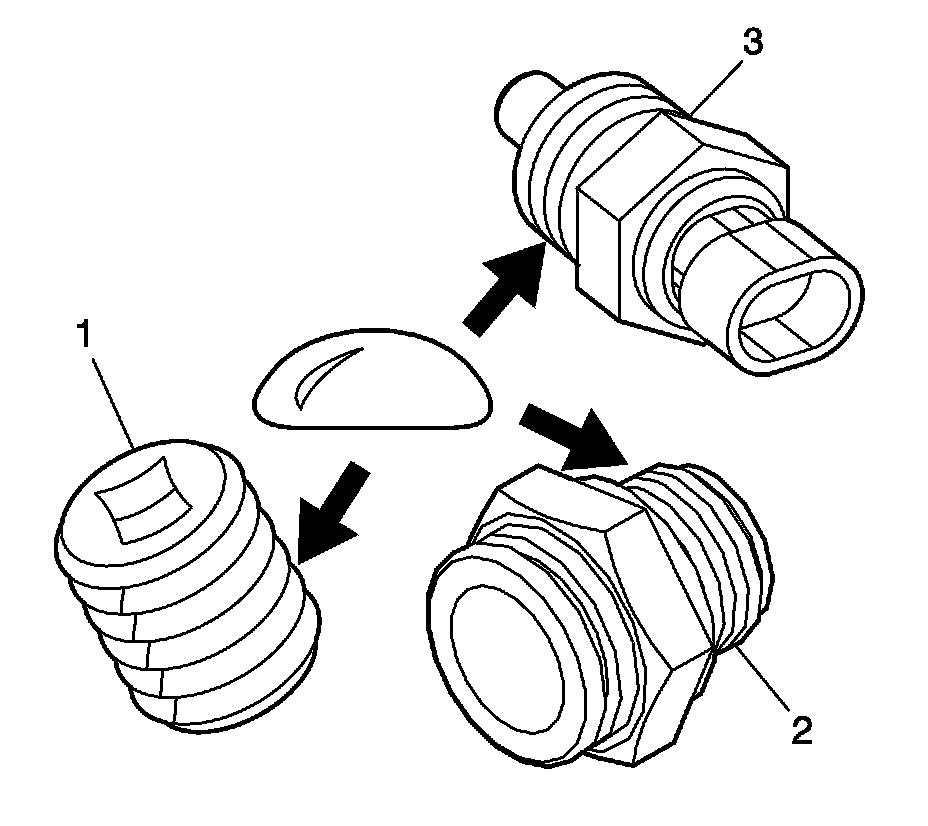 3
1
2