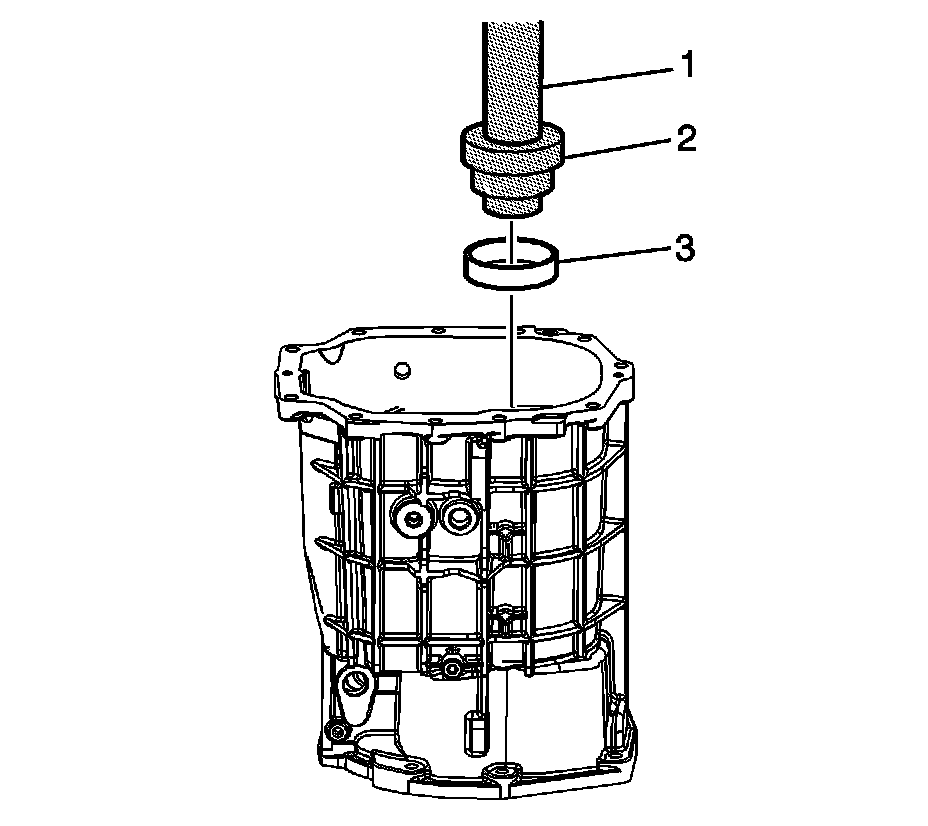 1
2
3