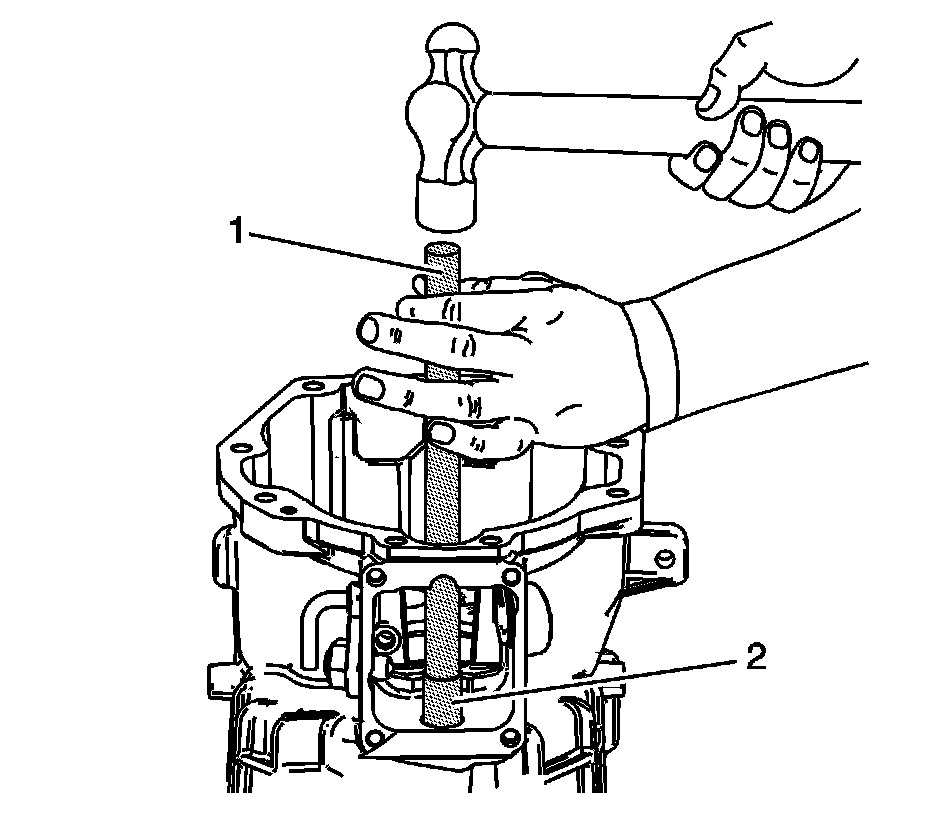 1
2