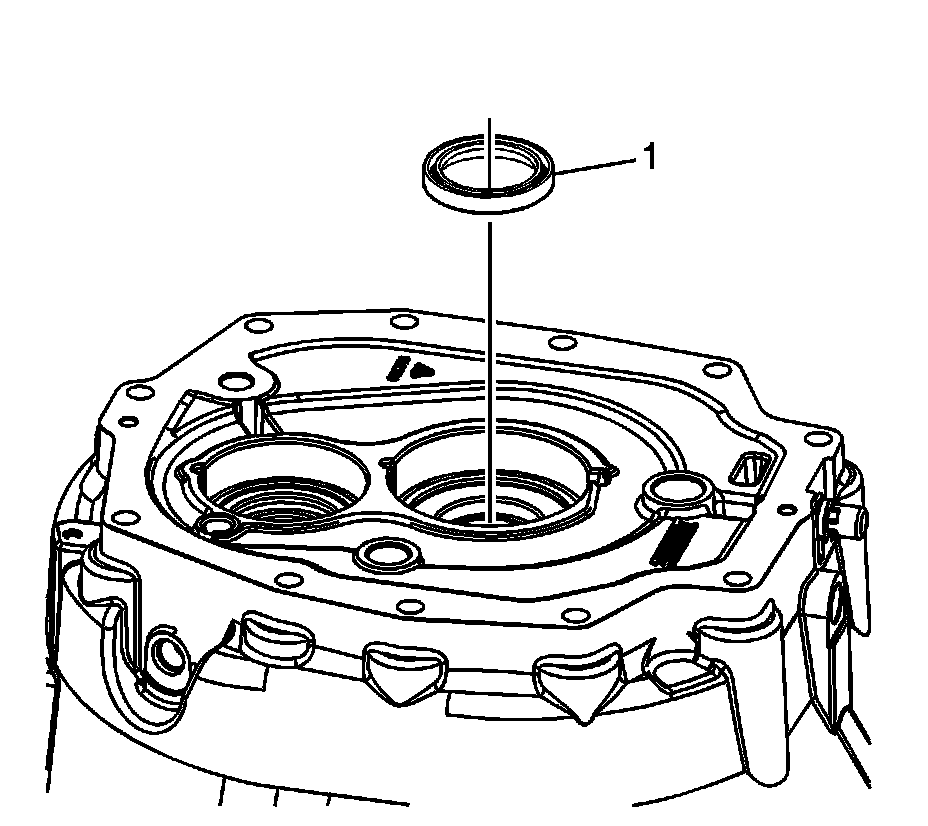 1