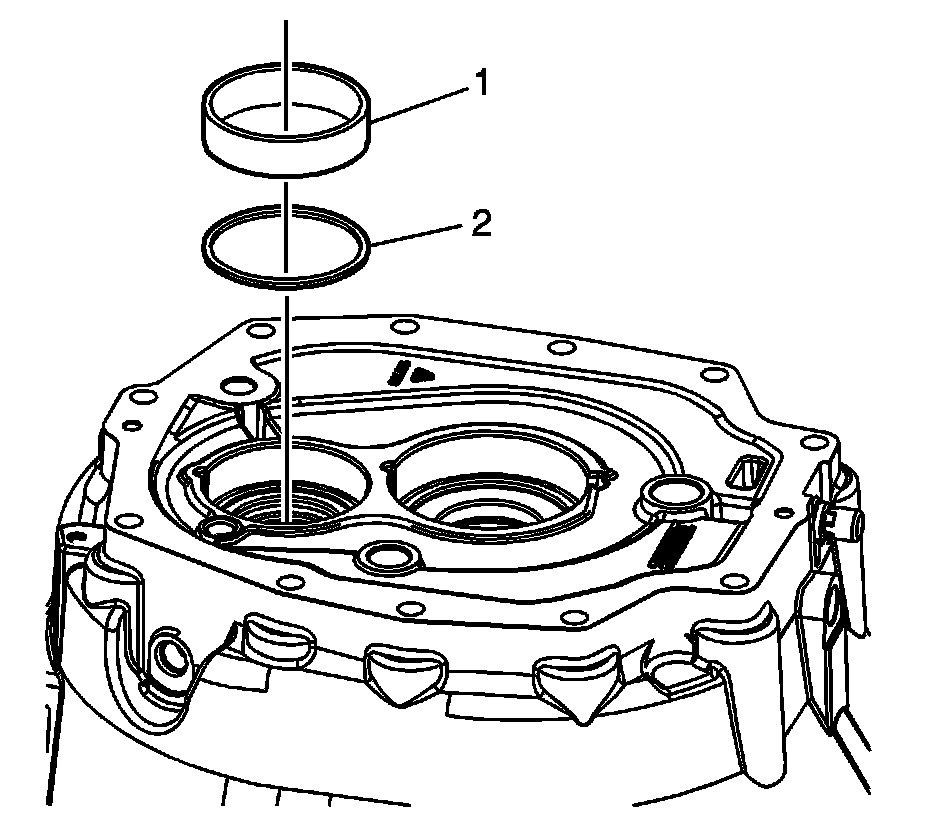 1
2