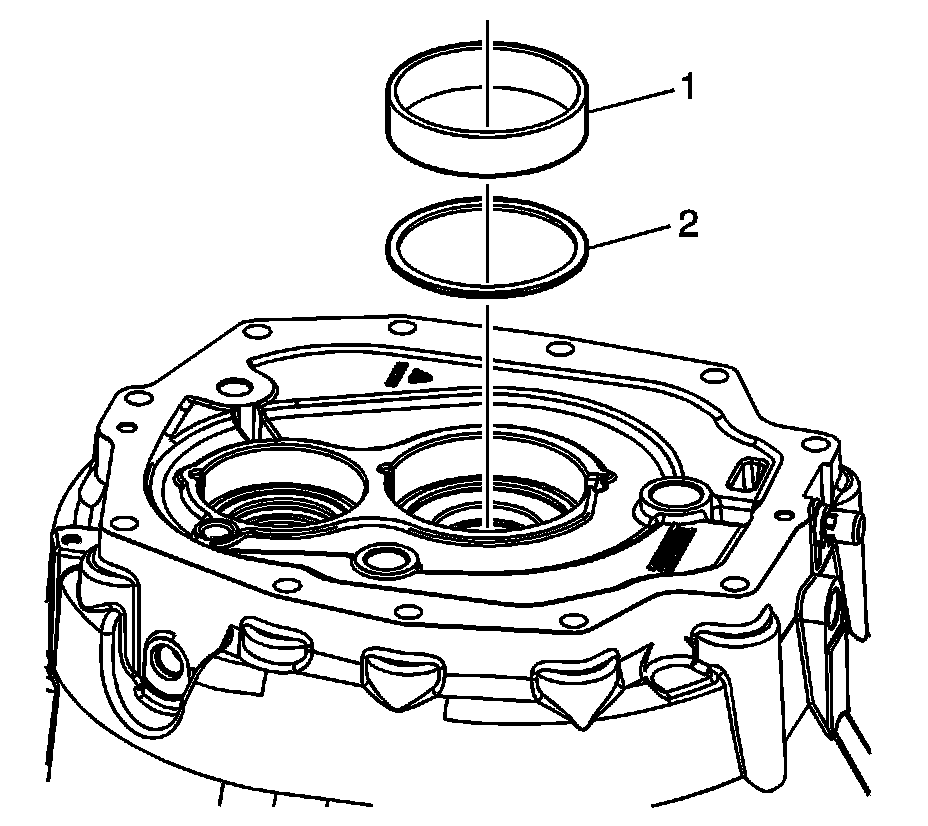 1
2