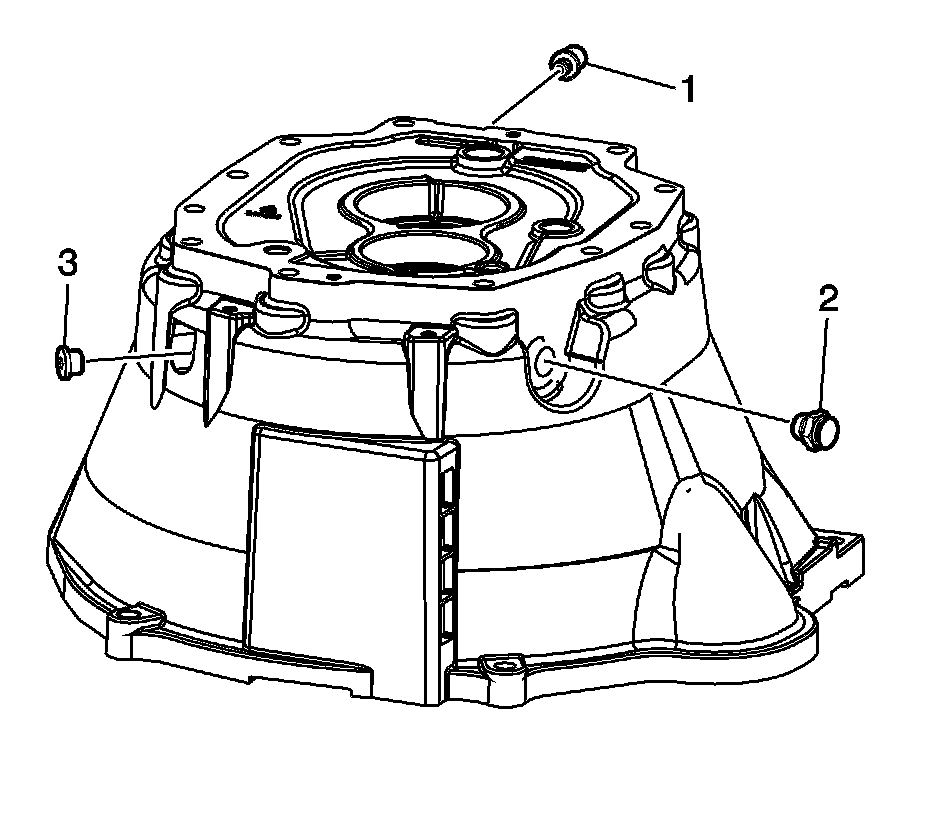 1
3
2