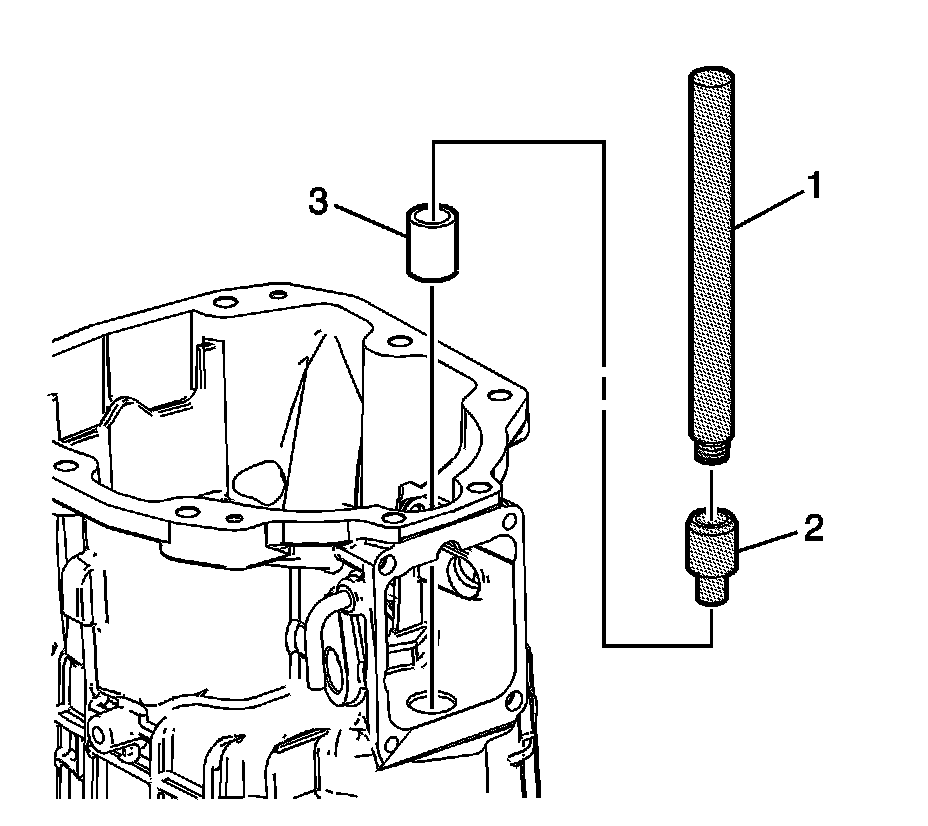 3
1
2