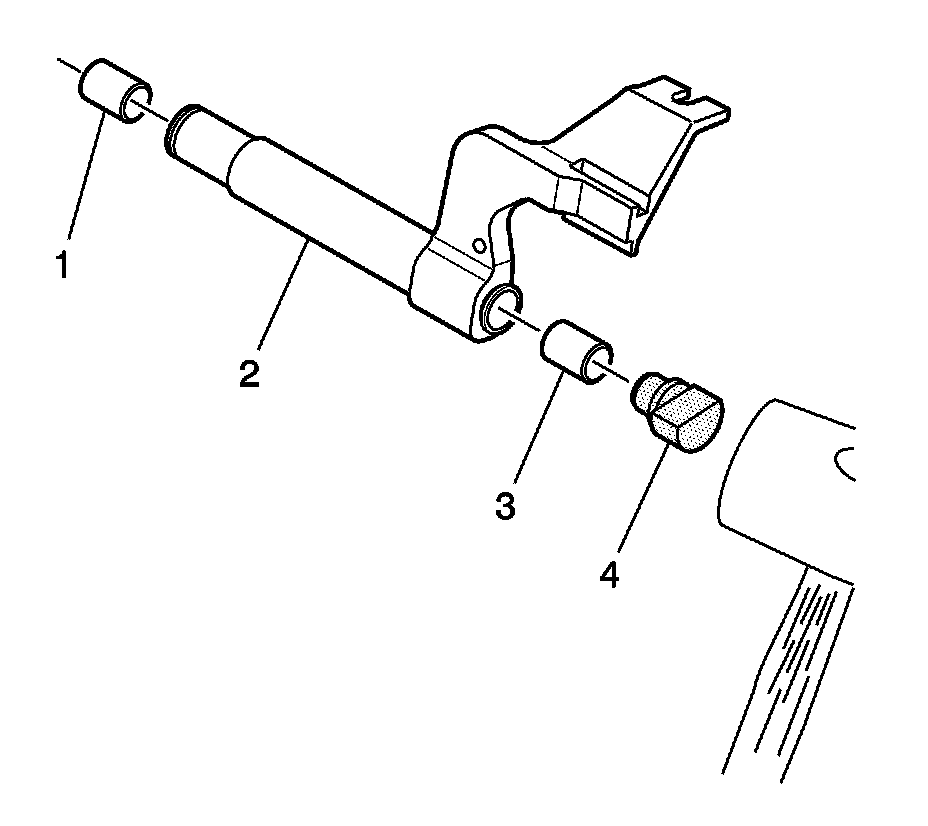 1
2
3
4