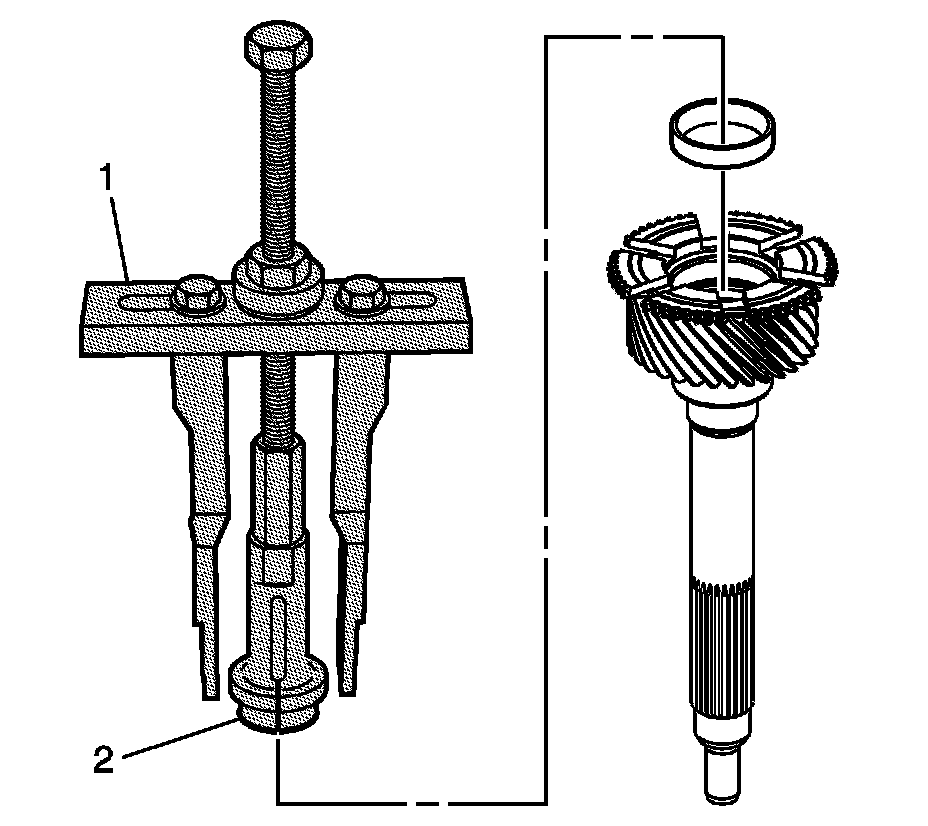 1

2