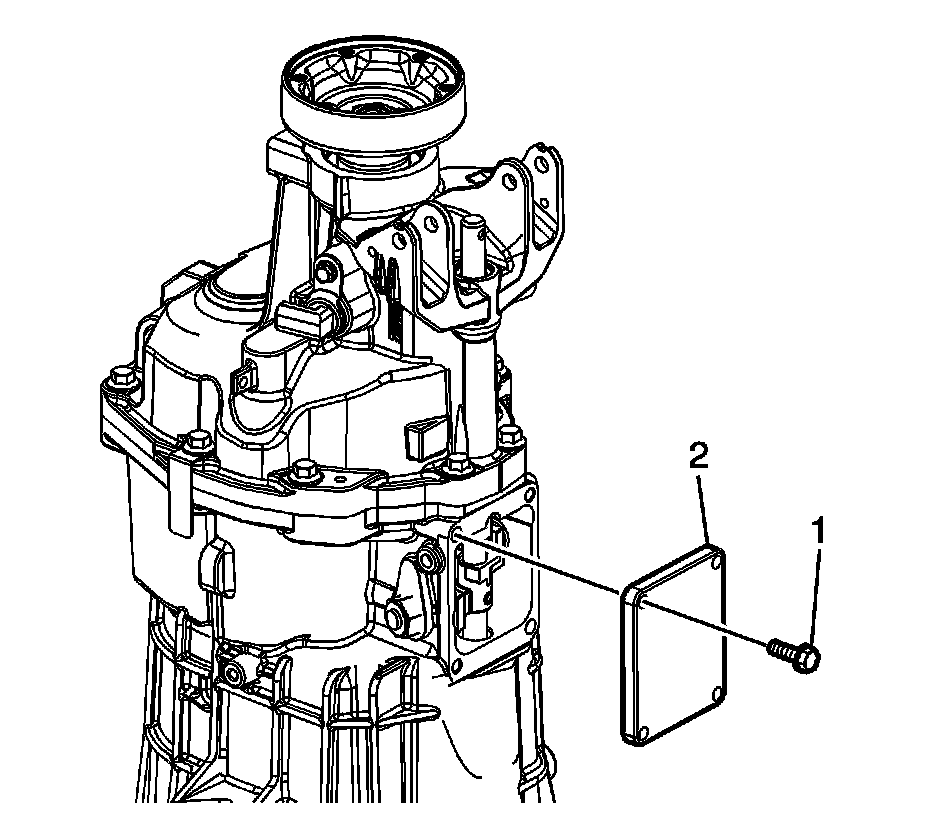 2

1