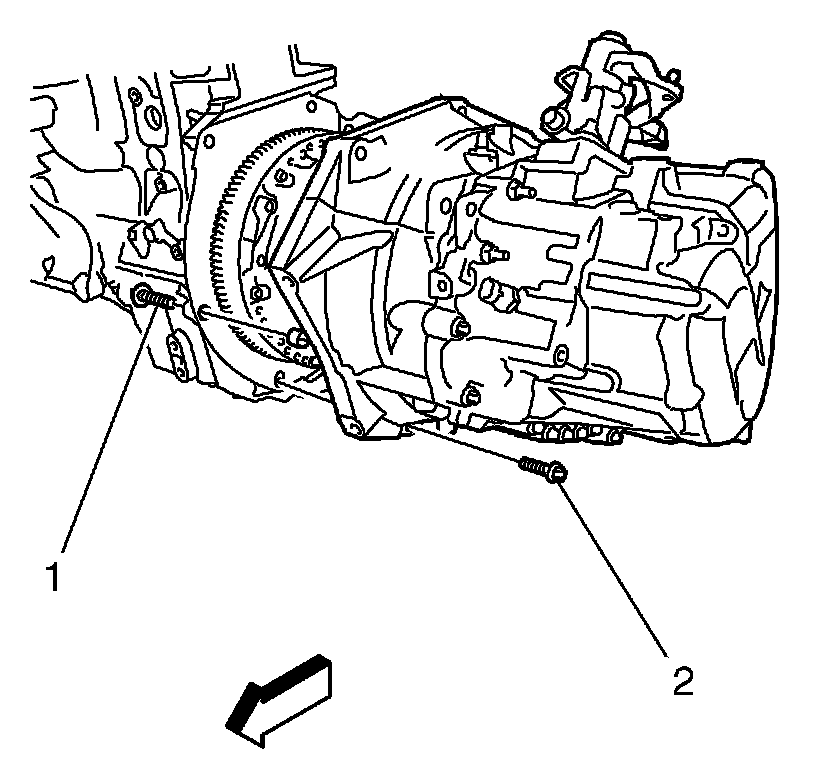 1

2