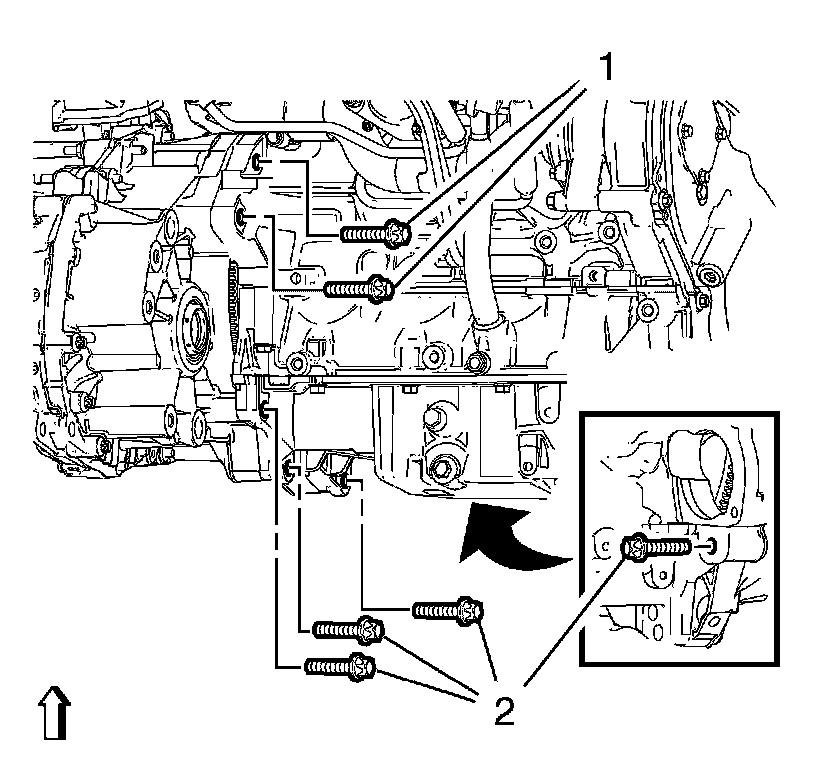 1

2